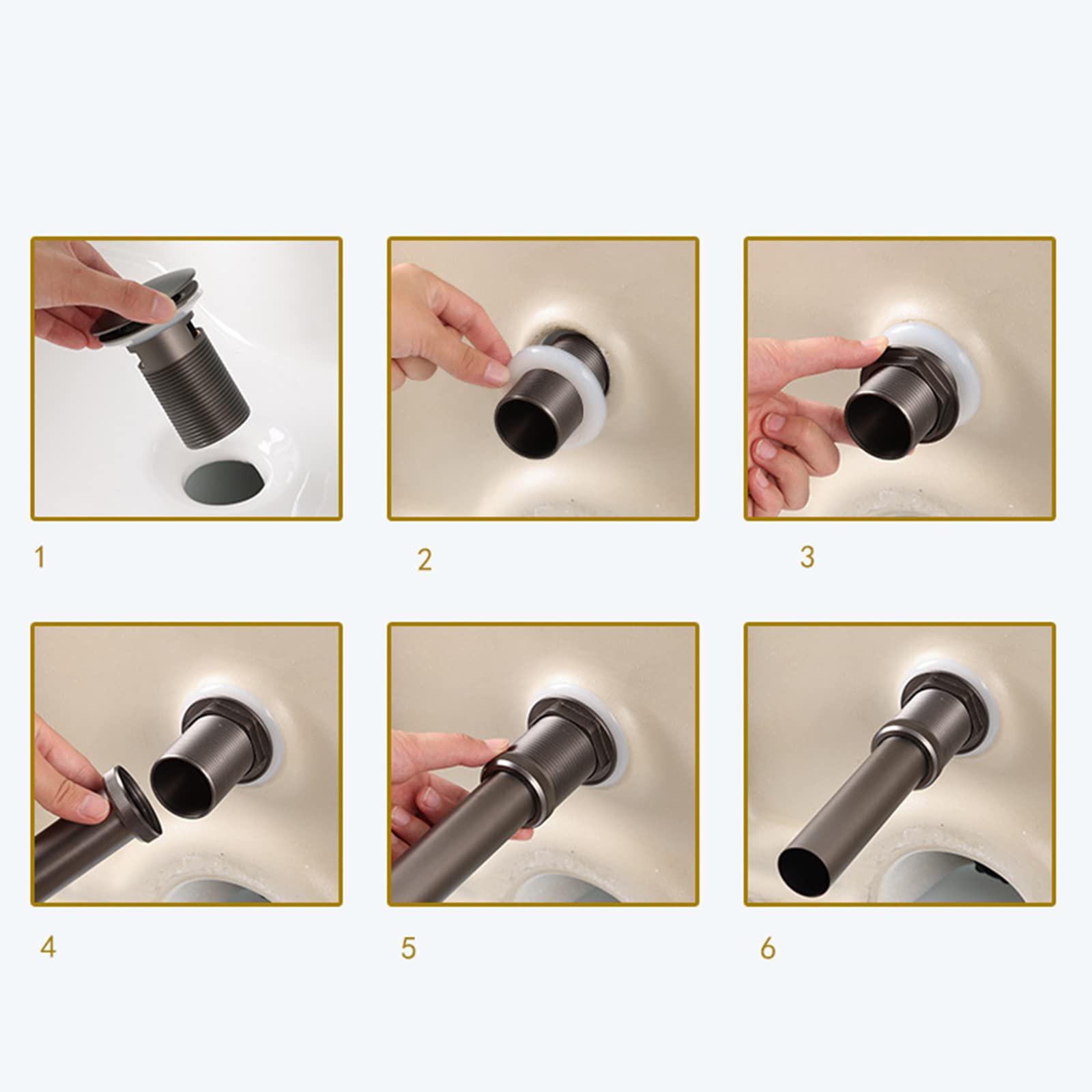 1

2

3

4

5

6