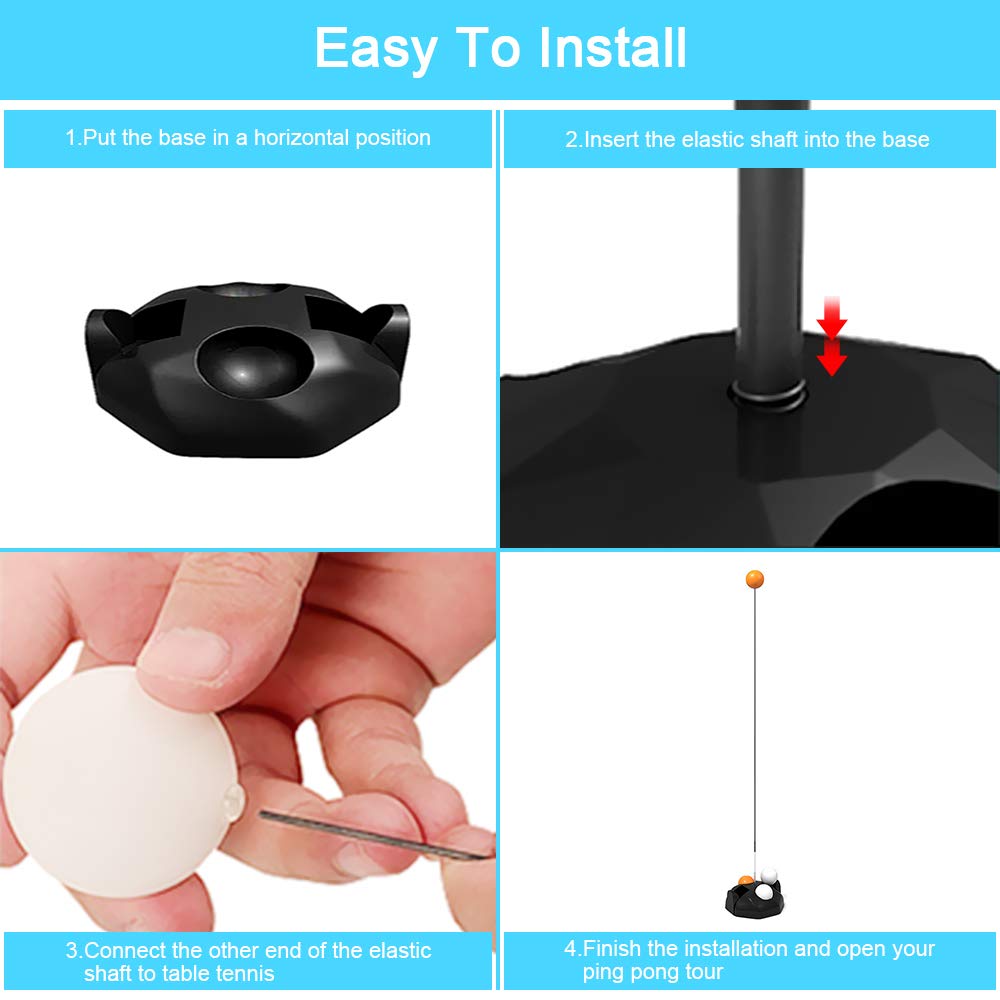 Easy To Install

1.Put the base in a horizontal position

2.Insert the elastic shaft into the base

3.Connect the other end of the elastic shaft to table tennis

4.Finish the installation and open your ping pong tour