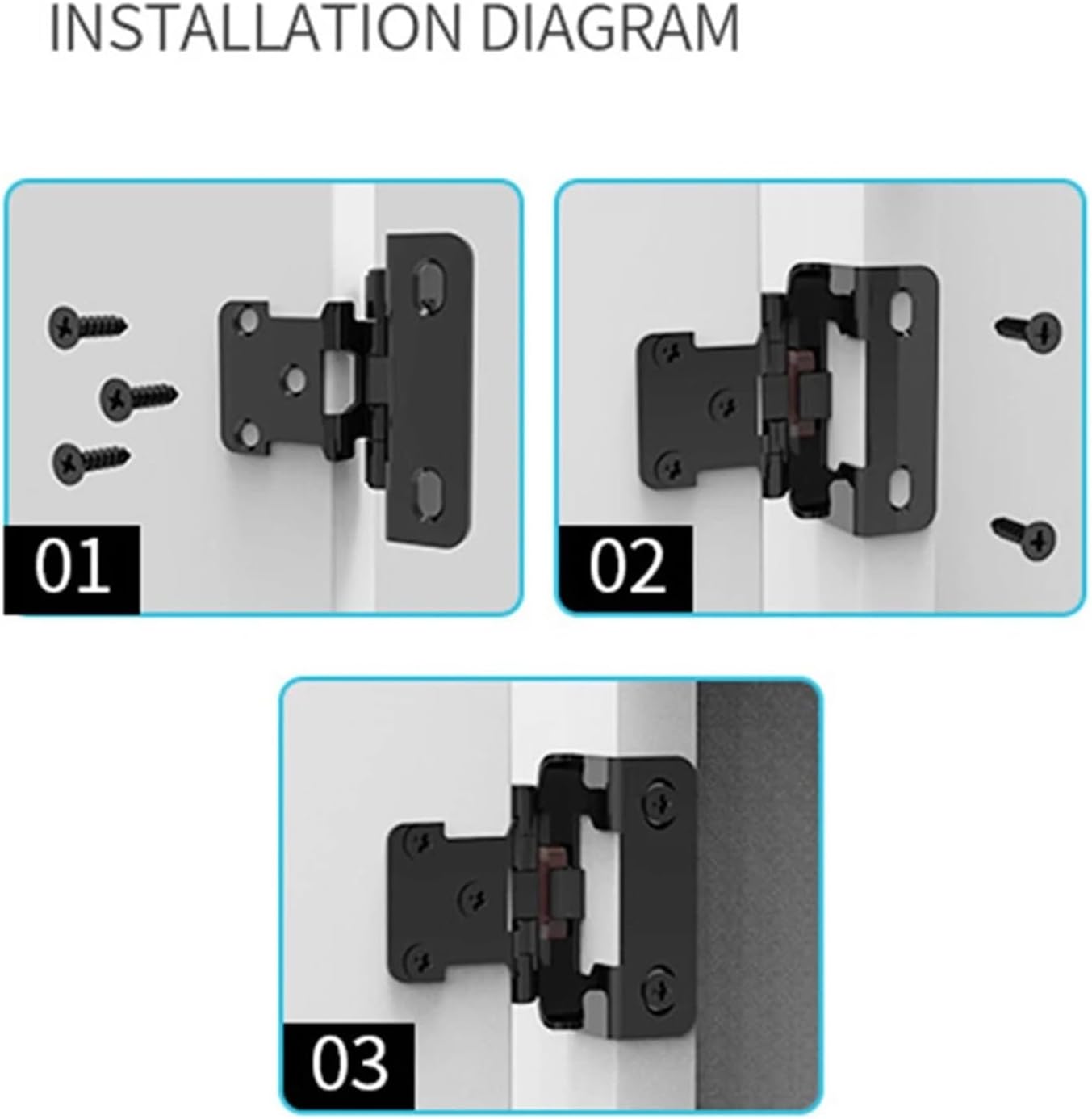 INSTALLATION DIAGRAM

01

02

03