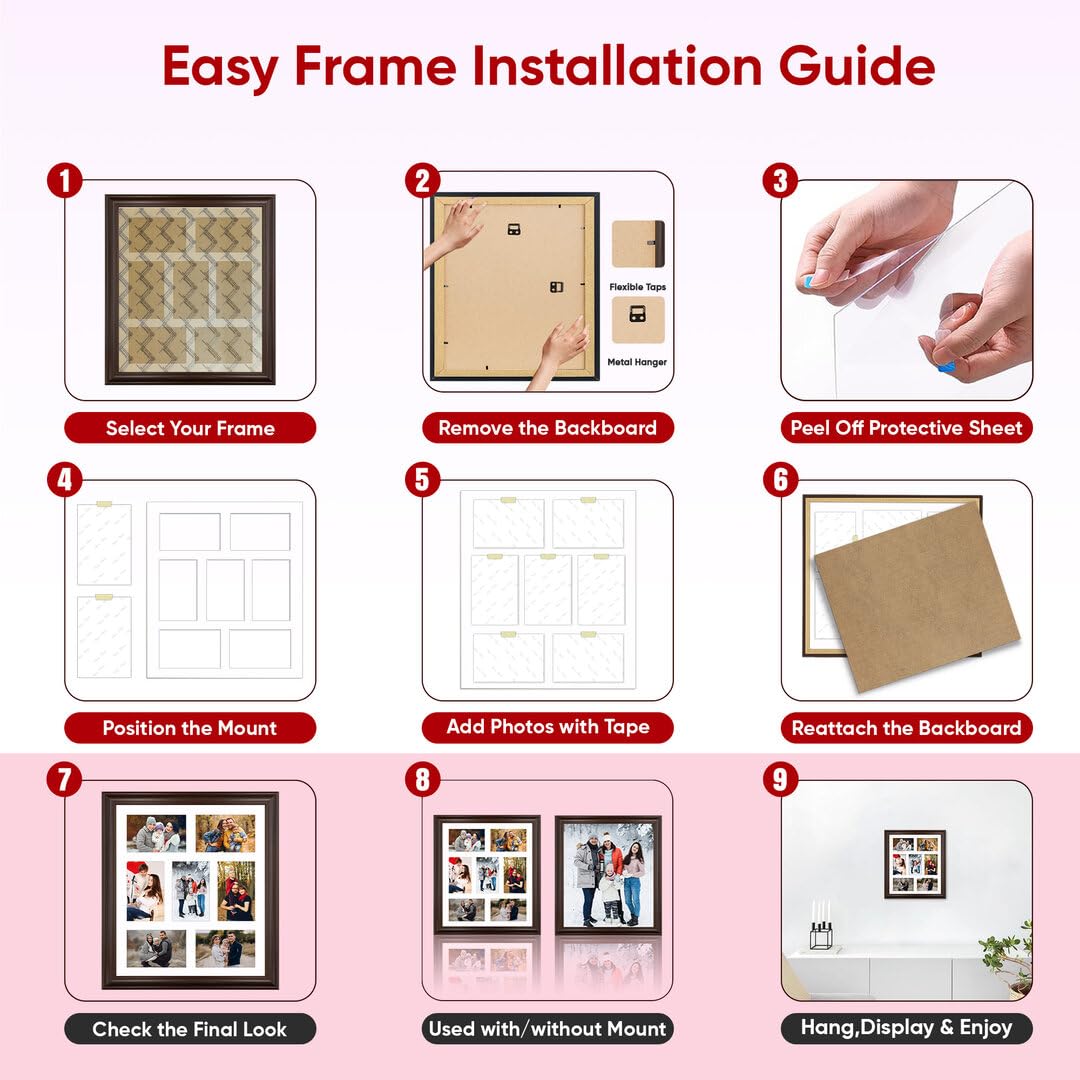 Easy Frame Installation Guide

1
Select Your Frame

2
Flexible Taps
Metal Hanger
Remove the Backboard

3
Peel Off Protective Sheet

4
Position the Mount

5
Add Photos with Tape

6
Reattach the Backboard

7
Check the Final Look

8
Used with/without Mount

9
Hang,Display & Enjoy