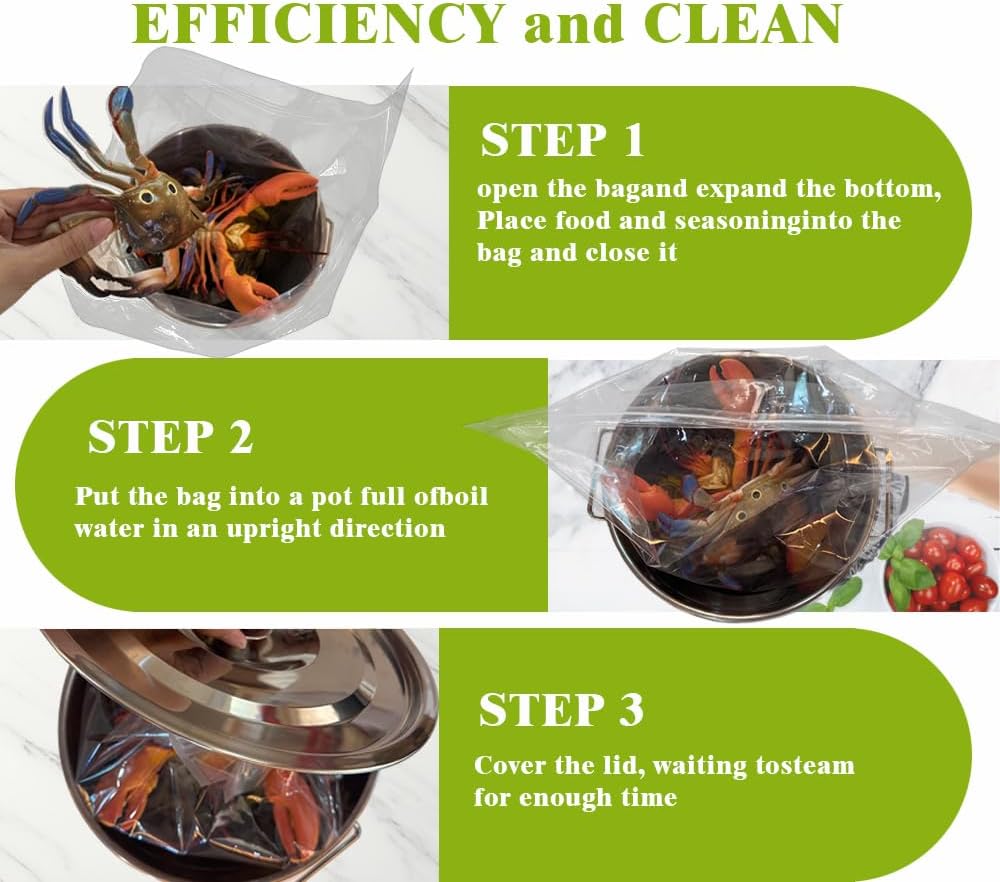 EFFICIENCY and CLEAN

STEP 1

open the bagand expand the bottom, Place food and seasoninginto the bag and close it

STEP 2

Put the bag into a pot full ofboil water in an upright direction

STEP 3

Cover the lid, waiting tosteam for enough time