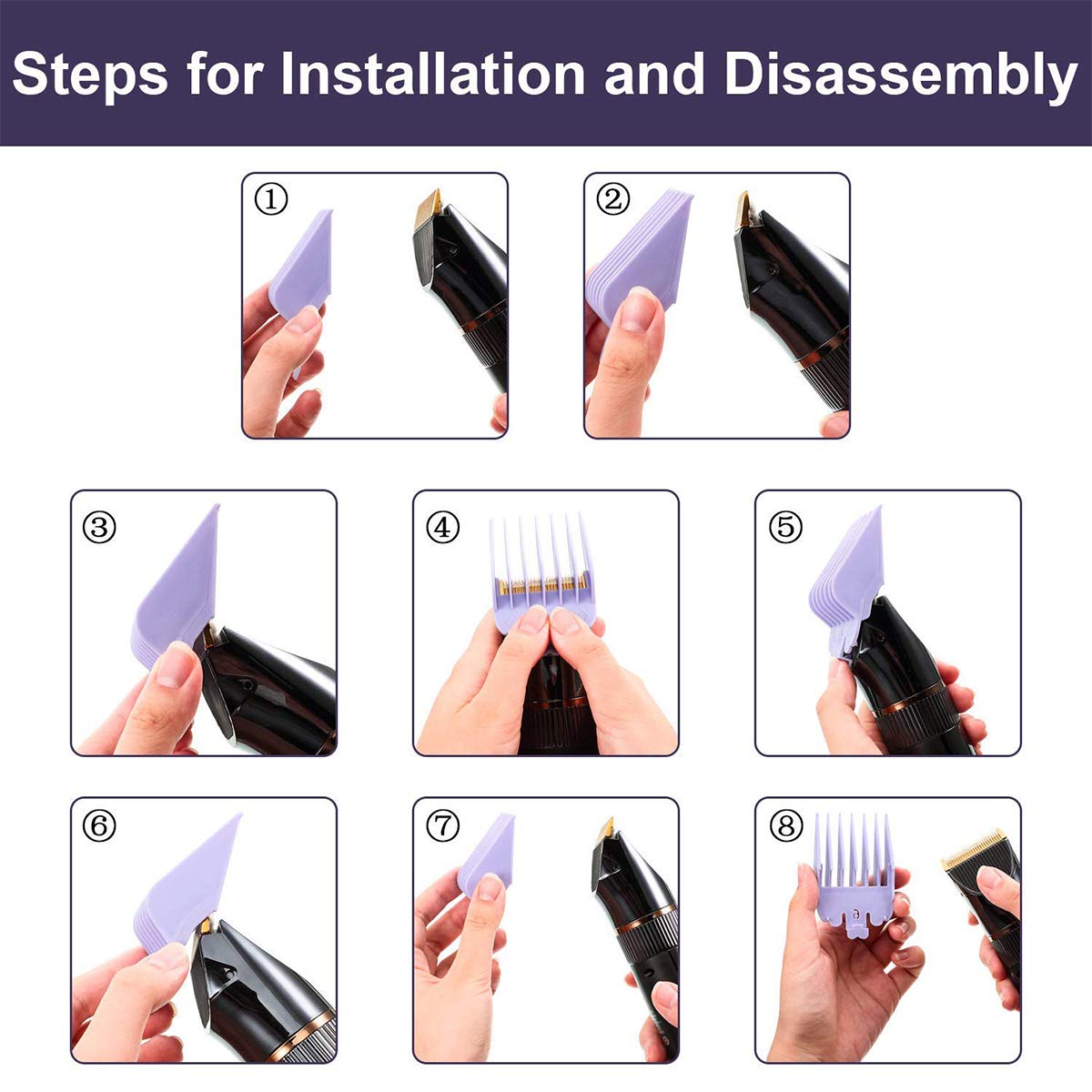 Steps for Installation and Disassembly

①

②

③

④

⑤

⑥

⑦

⑧