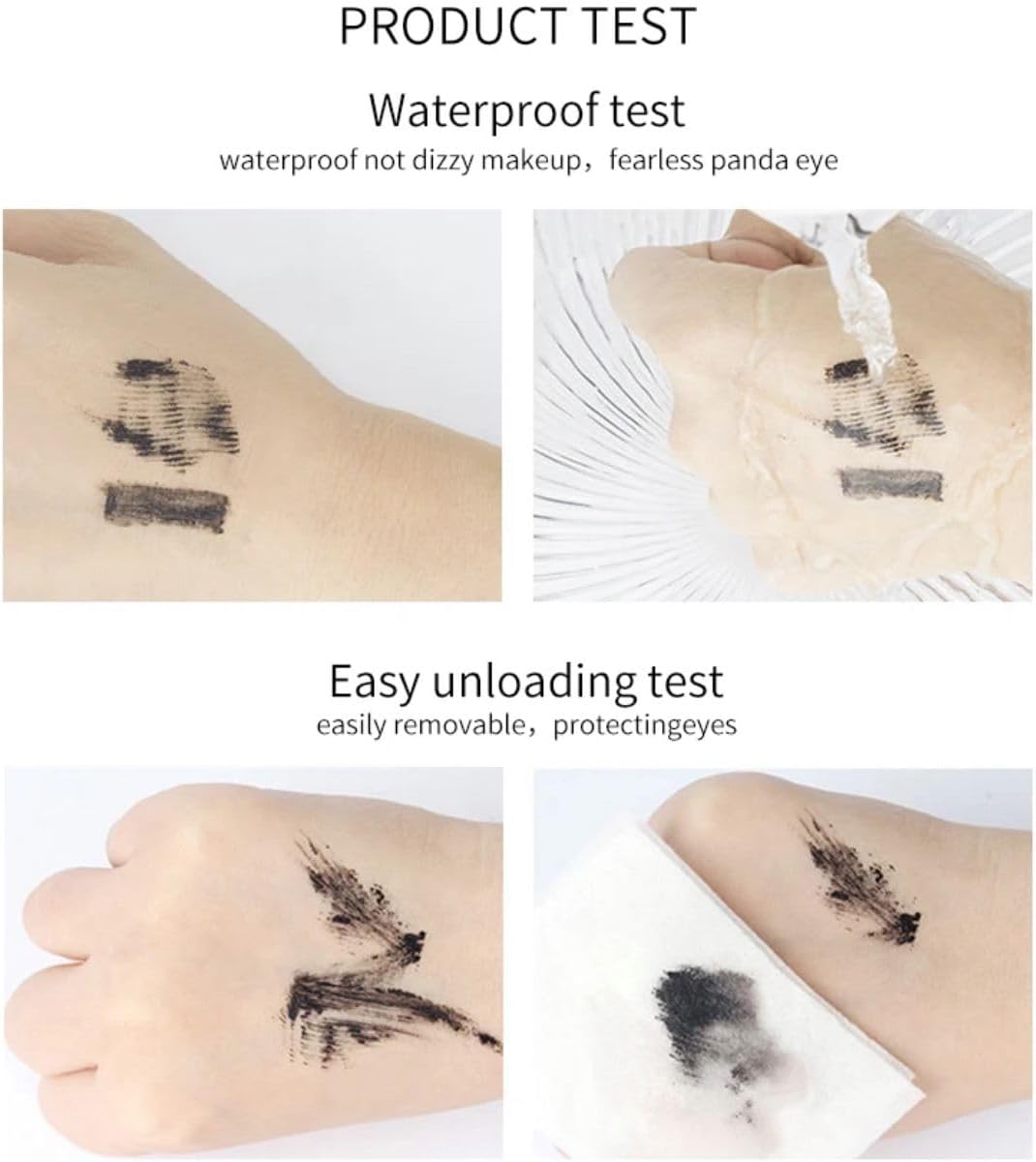 PRODUCT TEST

Waterproof test

waterproof not dizzy makeup，fearless panda eye

Easy unloading test

easily removable，protectingeyes