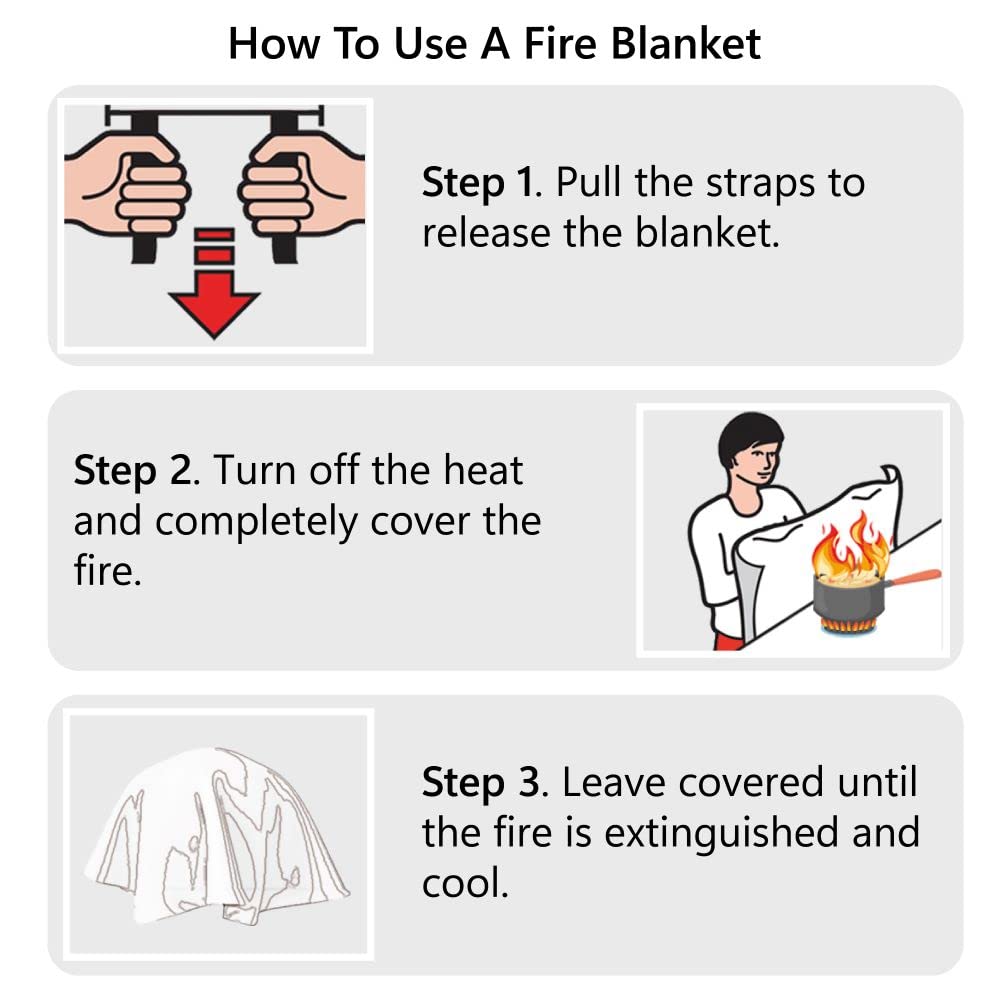 How To Use A Fire Blanket

Step 1. Pull the straps to release the blanket.

Step 2. Turn off the heat and completely cover the fire.

Step 3. Leave covered until the fire is extinguished and cool.