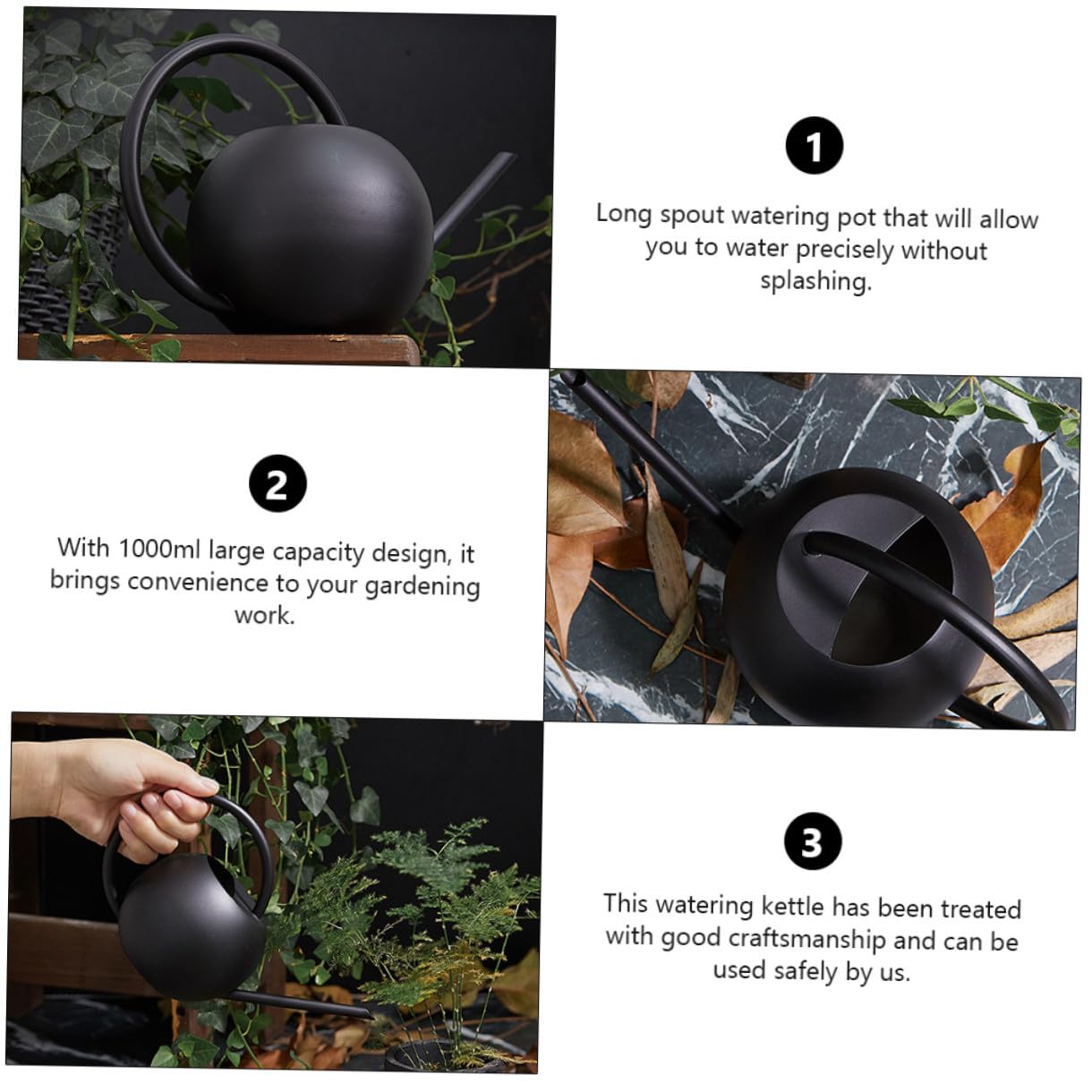 1

Long spout watering pot that will allow you to water precisely without splashing.

2

With 1000ml large capacity design, it brings convenience to your gardening work.

3

This watering kettle has been treated with good craftsmanship and can be used safely by us.