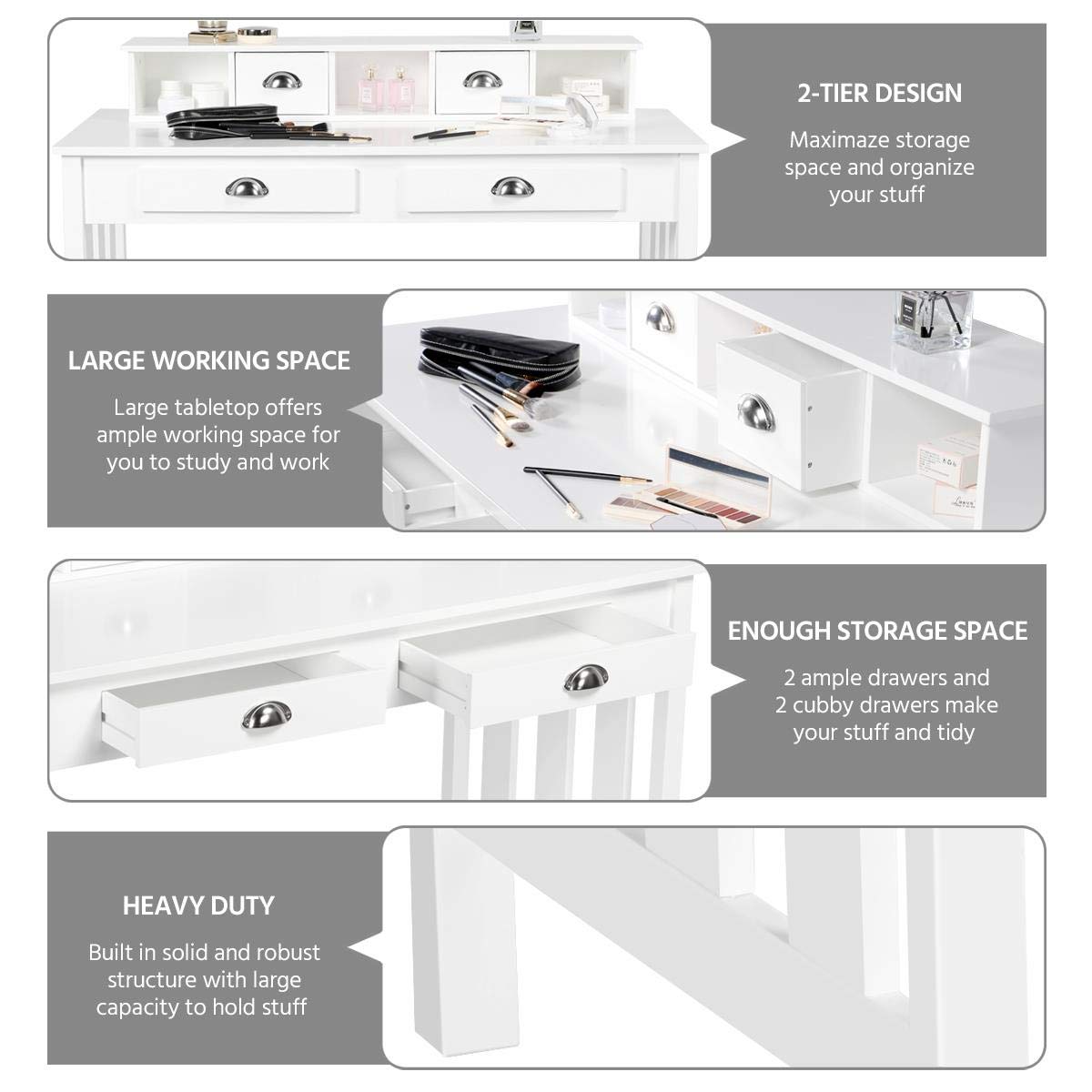 2-TIER DESIGN

Maximaze storage space and organize your stuff

LARGE WORKING SPACE

Large tabletop offers ample working space for you to study and work

ENOUGH STORAGE SPACE

2 ample drawers and 2 cubby drawers make your stuff and tidy

HEAVY DUTY

Built in solid and robust structure with large capacity to hold stuff