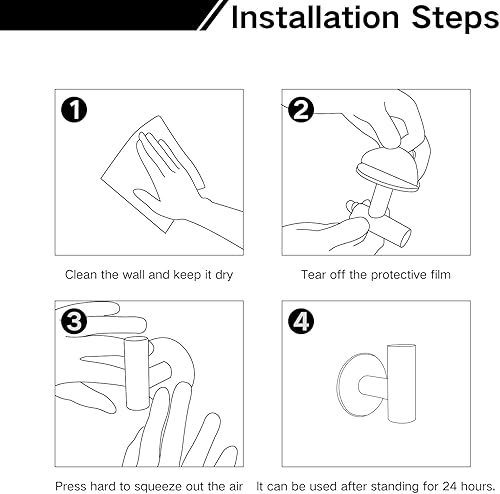 Installation Steps

1

Clean the wall and keep it dry

2

Tear off the protective film

3

Press hard to squeeze out the air

4

It can be used after standing for 24 hours.