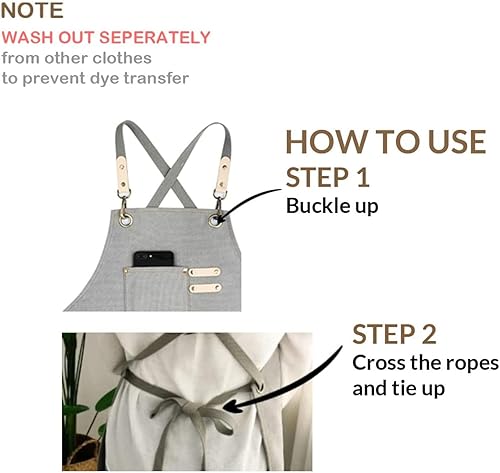 NOTE
WASH OUT SEPERATELY
from other clothes
to prevent dye transfer

HOW TO USE
STEP 1
Buckle up

STEP 2
Cross the ropes and tie up