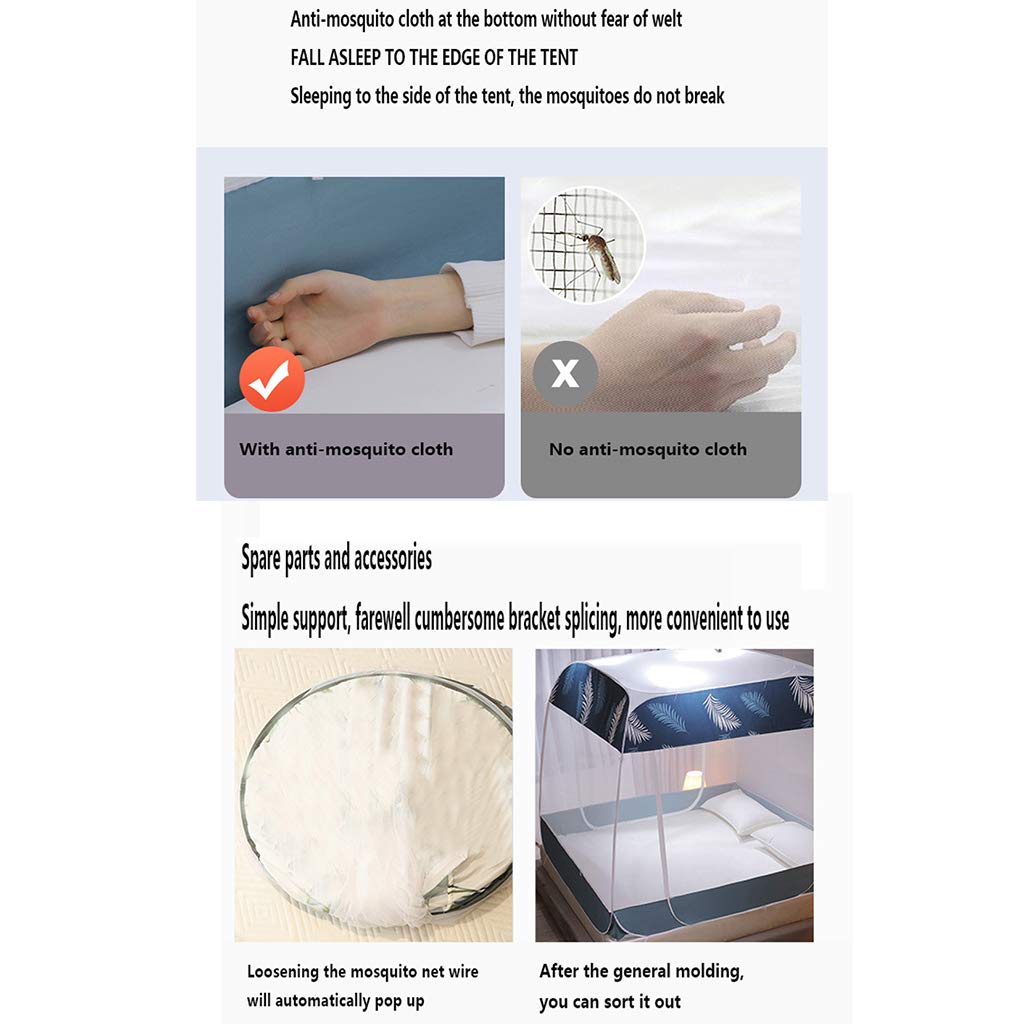 Anti-mosquito cloth at the bottom without fear of welt
FALL ASLEEP TO THE EDGE OF THE TENT
Sleeping to the side of the tent, the mosquitoes do not break

With anti-mosquito cloth

X

No anti-mosquito cloth

Spare parts and accessories

Simple support, farewell cumbersome bracket splicing, more convenient to use

Loosening the mosquito net wire will automatically pop up

After the general molding, you can sort it out