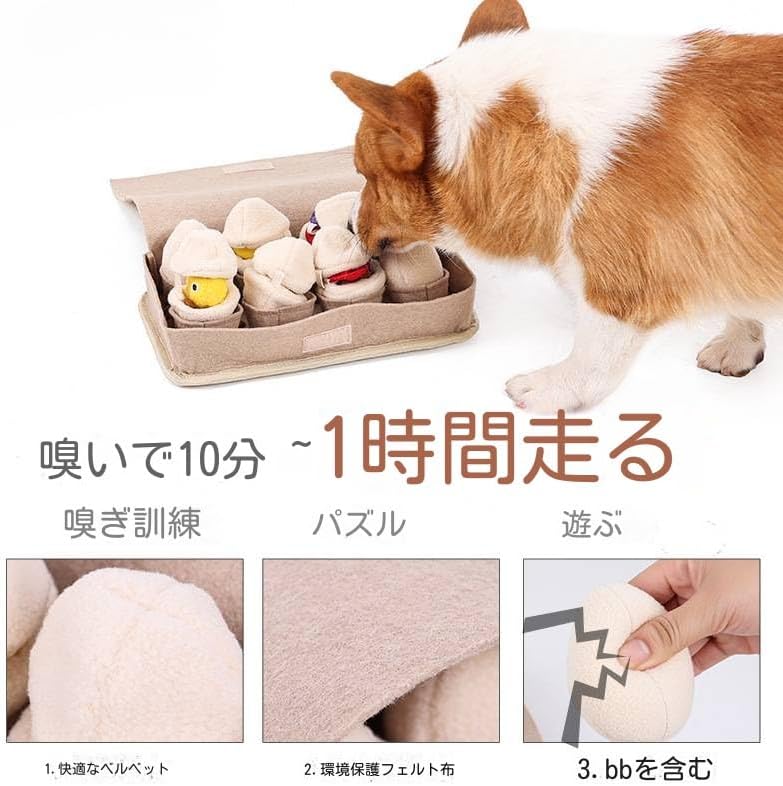 嗅いで10分 ~1時間走る

嗅ぎ訓練

パズル

遊ぶ

1. 快適なベルベット

2. 環境保護フェルト布

3. bbを含む