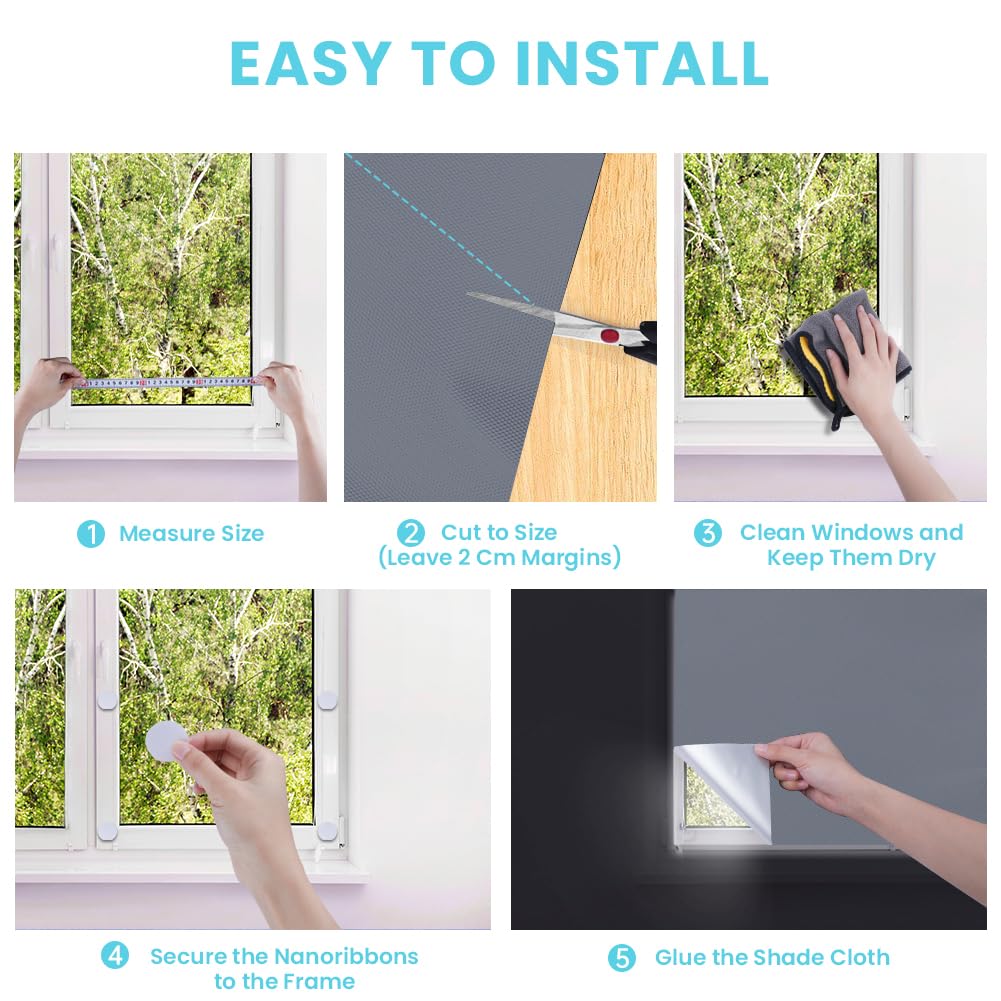 EASY TO INSTALL

1 Measure Size

2 Cut to Size (Leave 2 Cm Margins)

3 Clean Windows and Keep Them Dry

4 Secure the Nanoribbons to the Frame

5 Glue the Shade Cloth