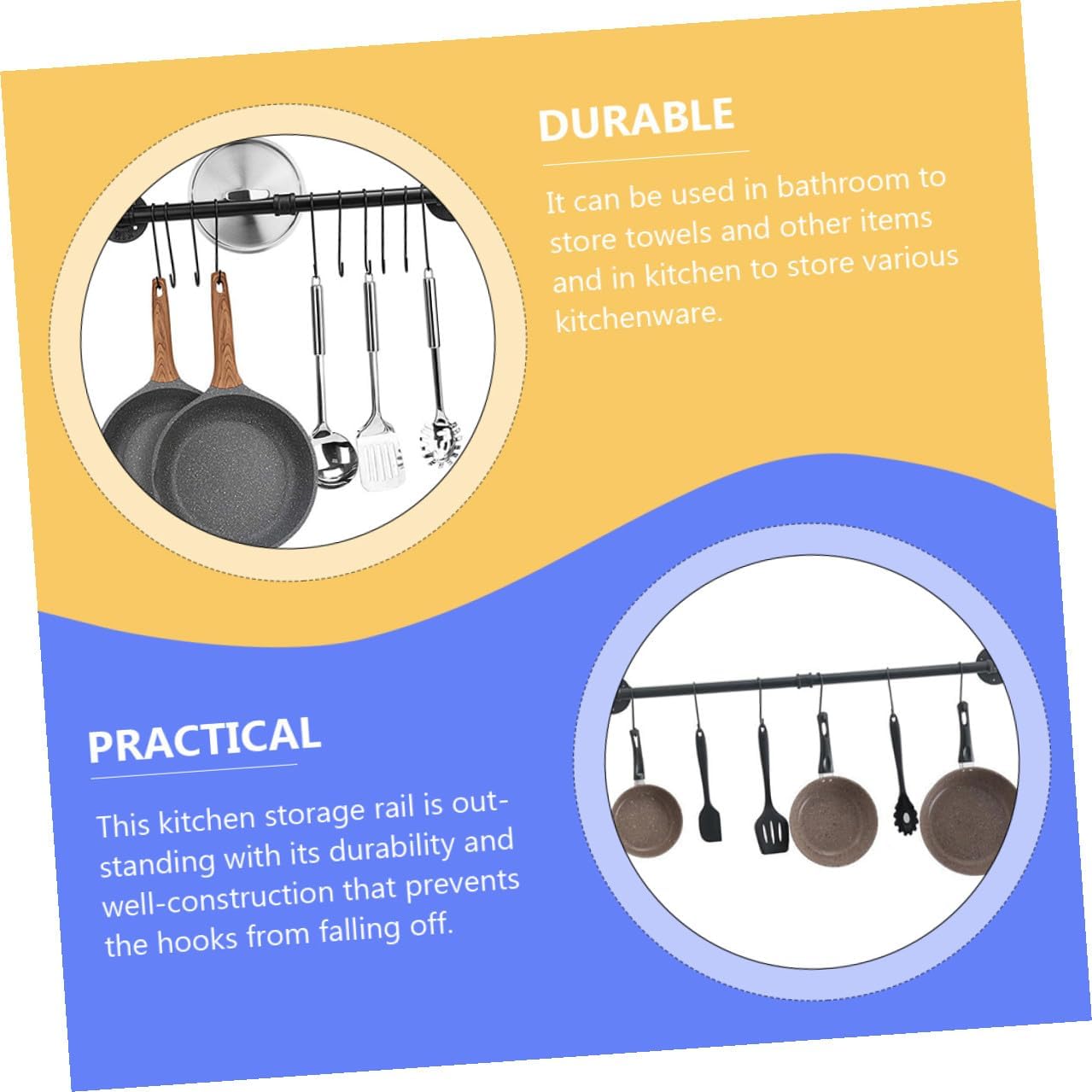 DURABLE

It can be used in bathroom to store towels and other items and in kitchen to store various kitchenware.

PRACTICAL

This kitchen storage rail is outstanding with its durability and well-construction that prevents the hooks from falling off.