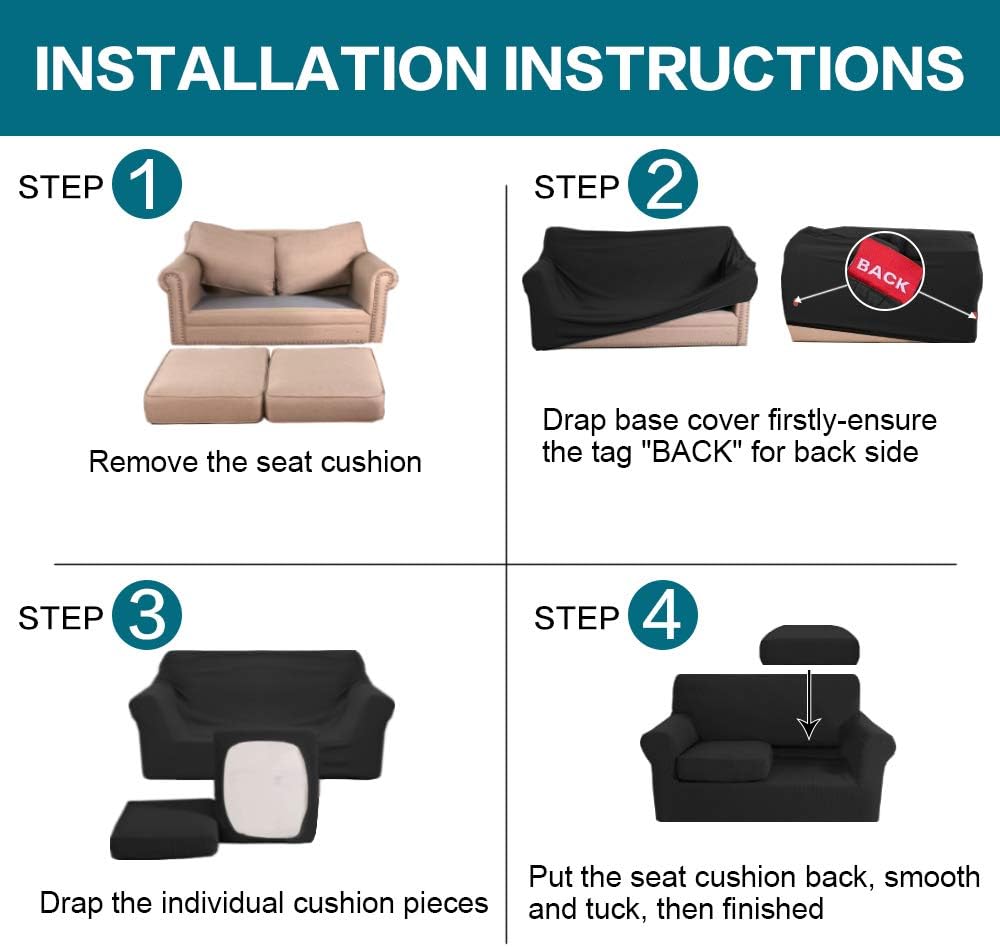 INSTALLATION INSTRUCTIONS

STEP 1

Remove the seat cushion

STEP 2

BACK

Drap base cover firstly-ensure the tag "BACK" for back side

STEP 3

Drap the individual cushion pieces

STEP 4

Put the seat cushion back, smooth and tuck, then finished