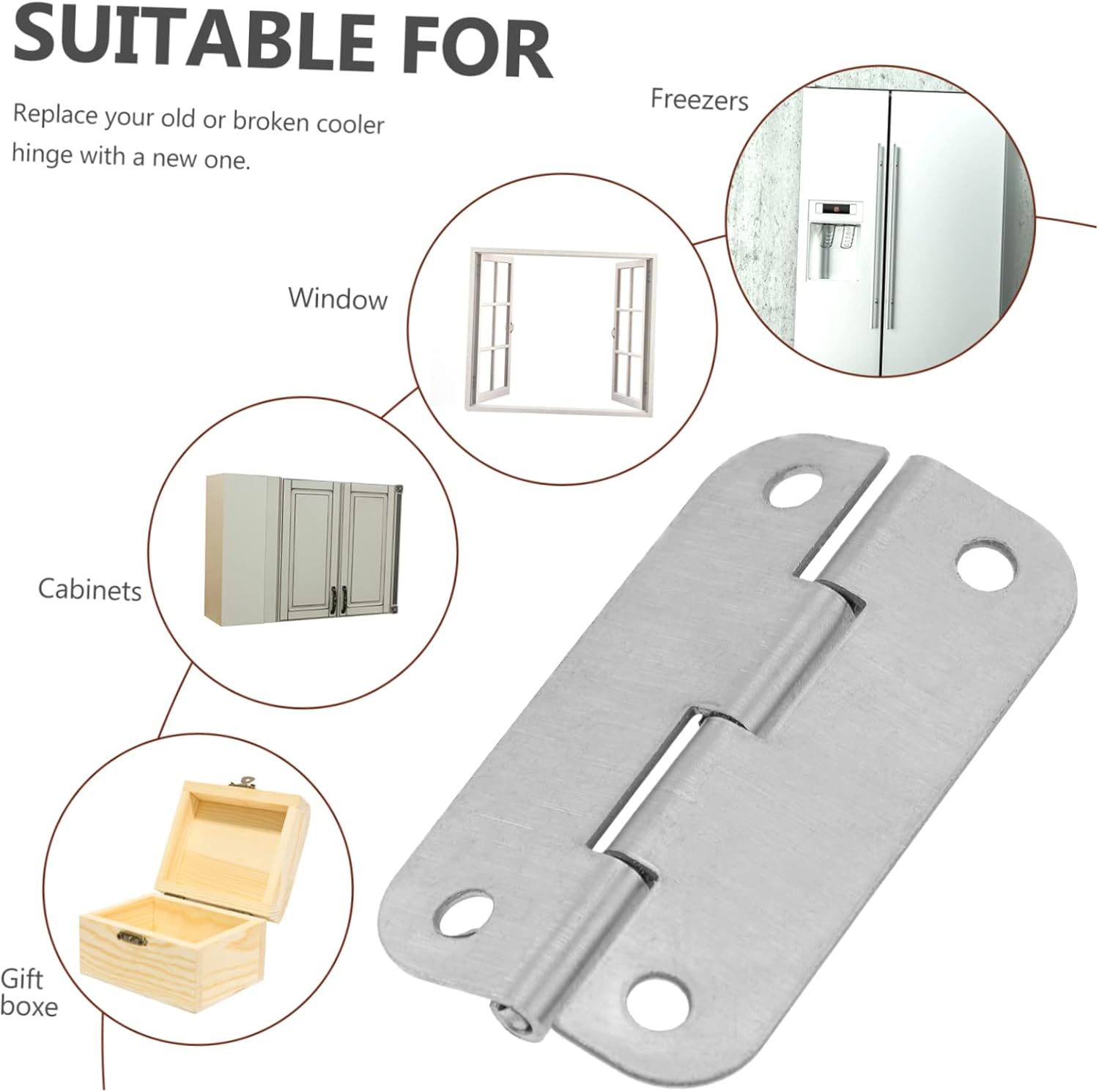 SUITABLE FOR

Replace your old or broken cooler hinge with a new one.

Freezers

Window

Cabinets

Gift boxe