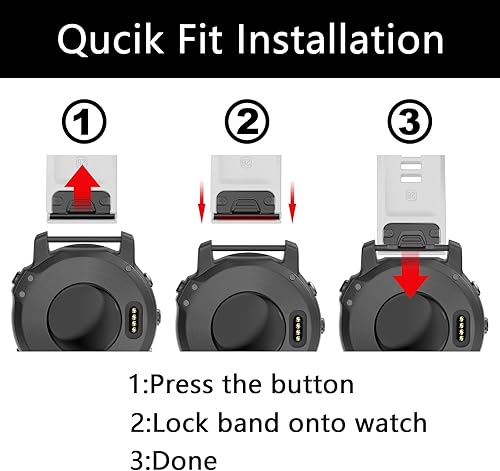 Qucik Fit Installation

①

②

③

1:Press the button
2:Lock band onto watch
3:Done