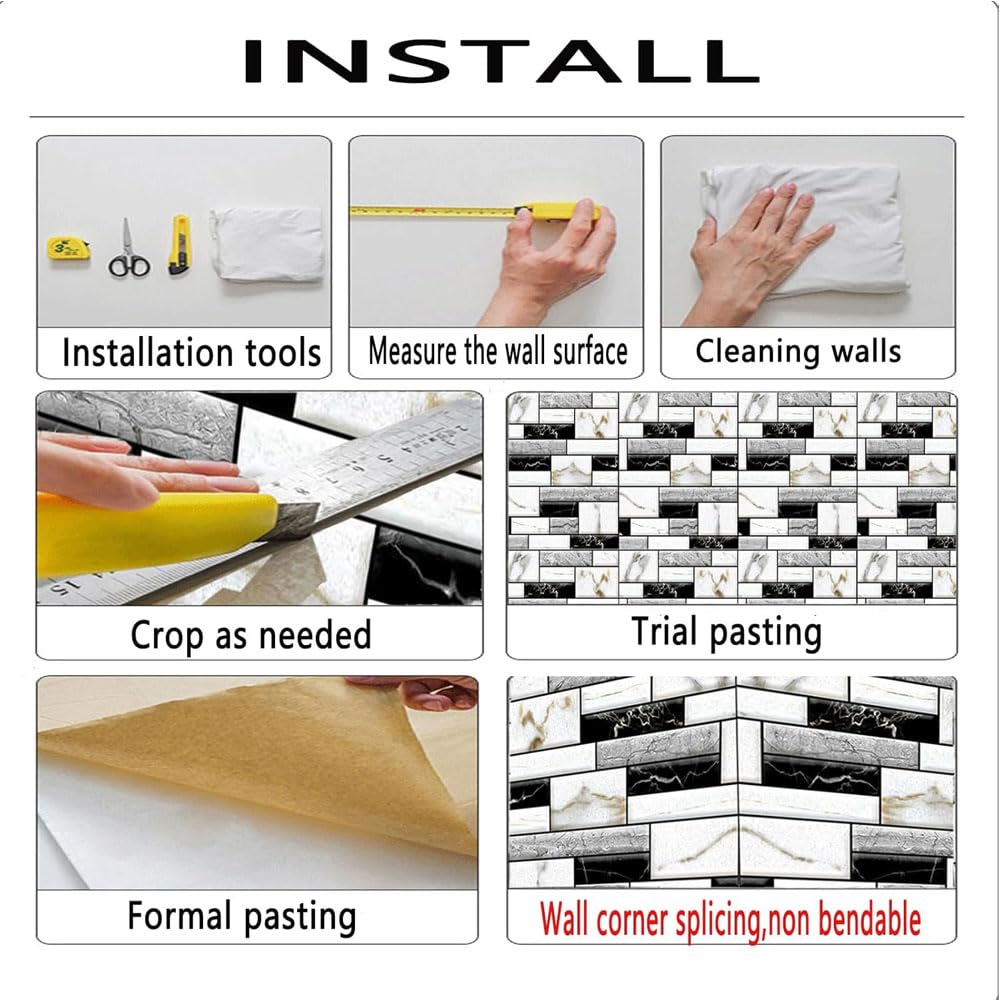 INSTALL

Installation tools

Measure the wall surface

Cleaning walls

Crop as needed

Trial pasting

Formal pasting

Wall corner splicing,non bendable