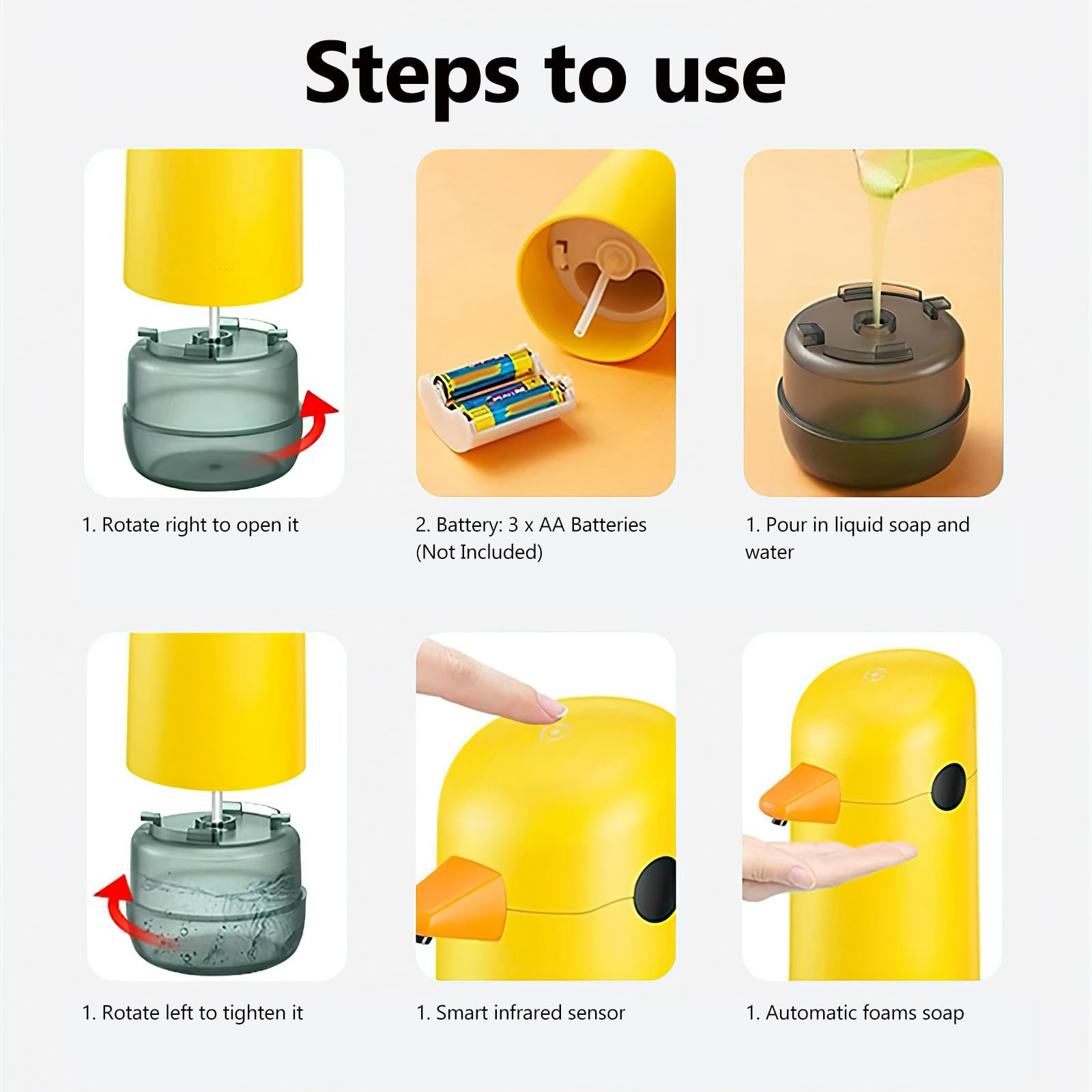 Steps to use

1. Rotate right to open it

2. Battery: 3 x AA Batteries (Not Included)

1. Pour in liquid soap and water

1. Rotate left to tighten it

1. Smart infrared sensor

1. Automatic foams soap