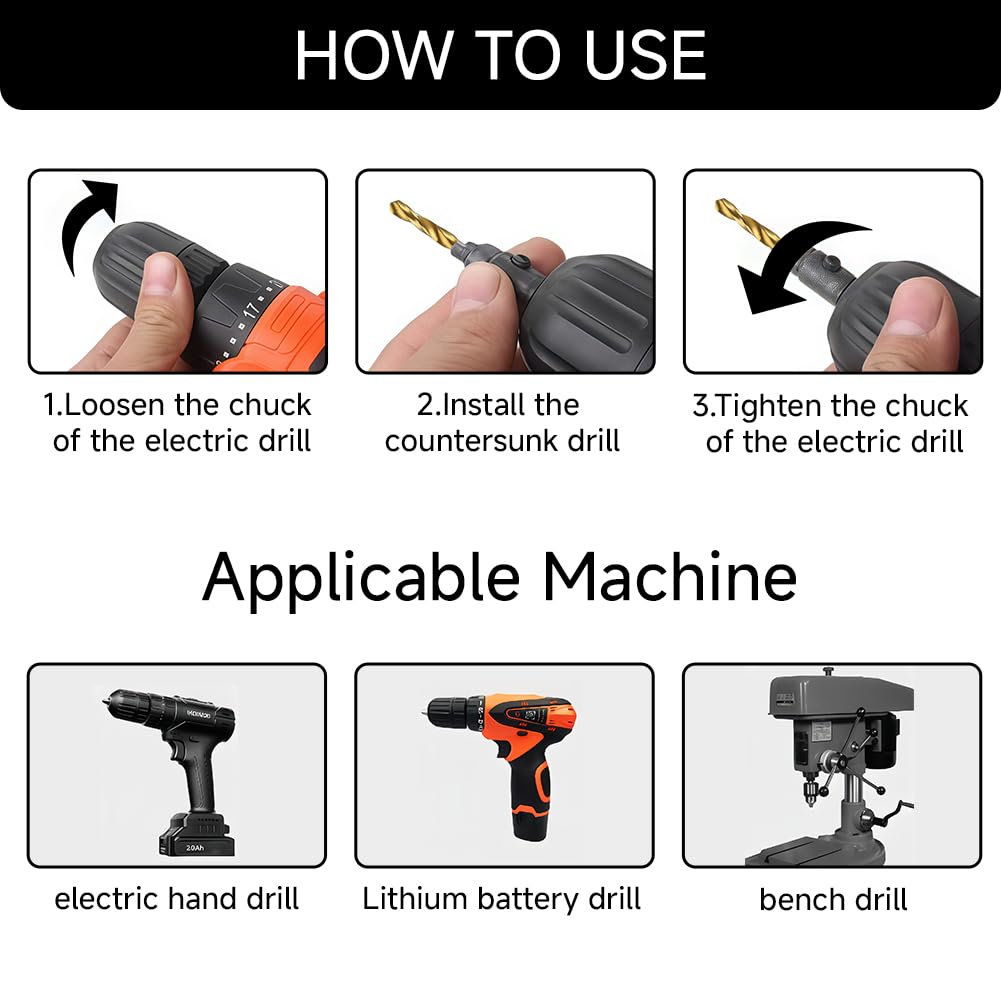 HOW TO USE

1.Loosen the chuck of the electric drill

2.Install the countersunk drill

3.Tighten the chuck of the electric drill

Applicable Machine

electric hand drill

Lithium battery drill

bench drill