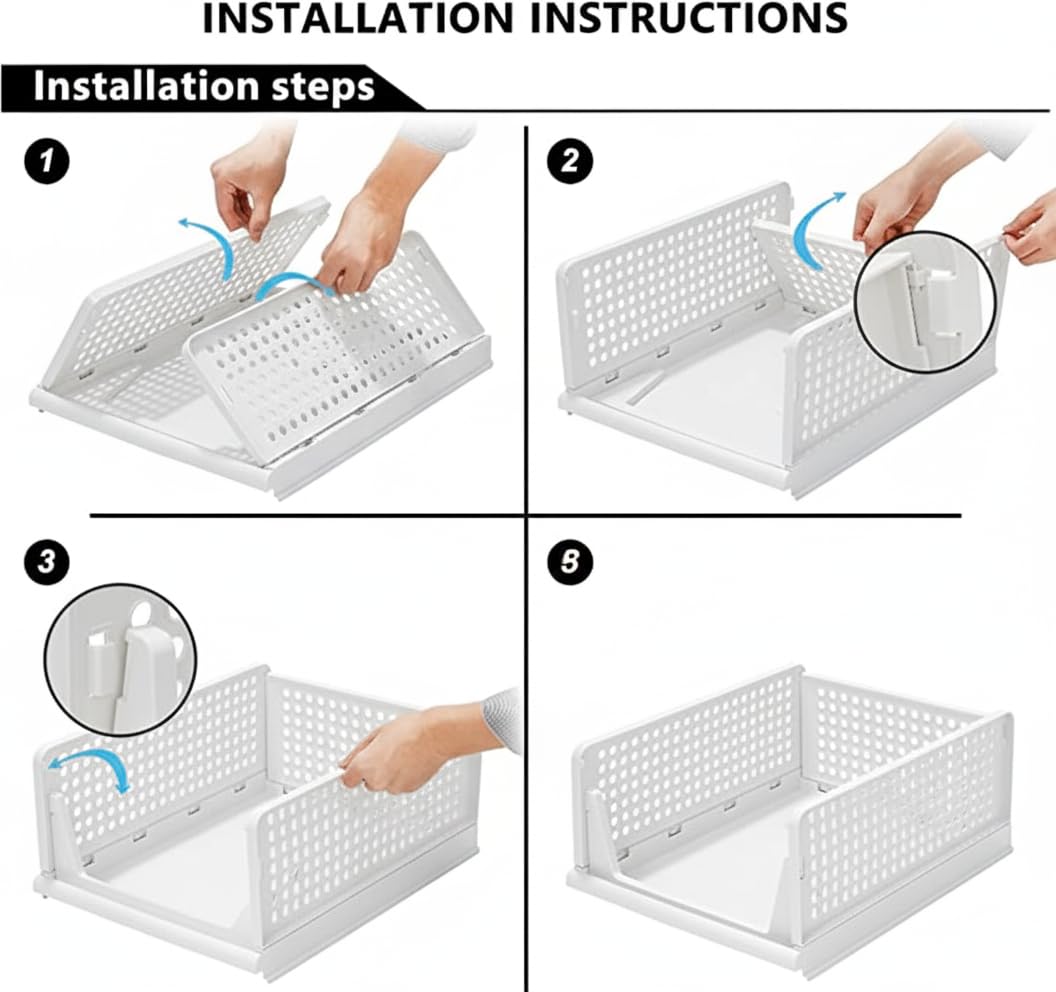 INSTALLATION INSTRUCTIONS

Installation steps

1

2

3

5