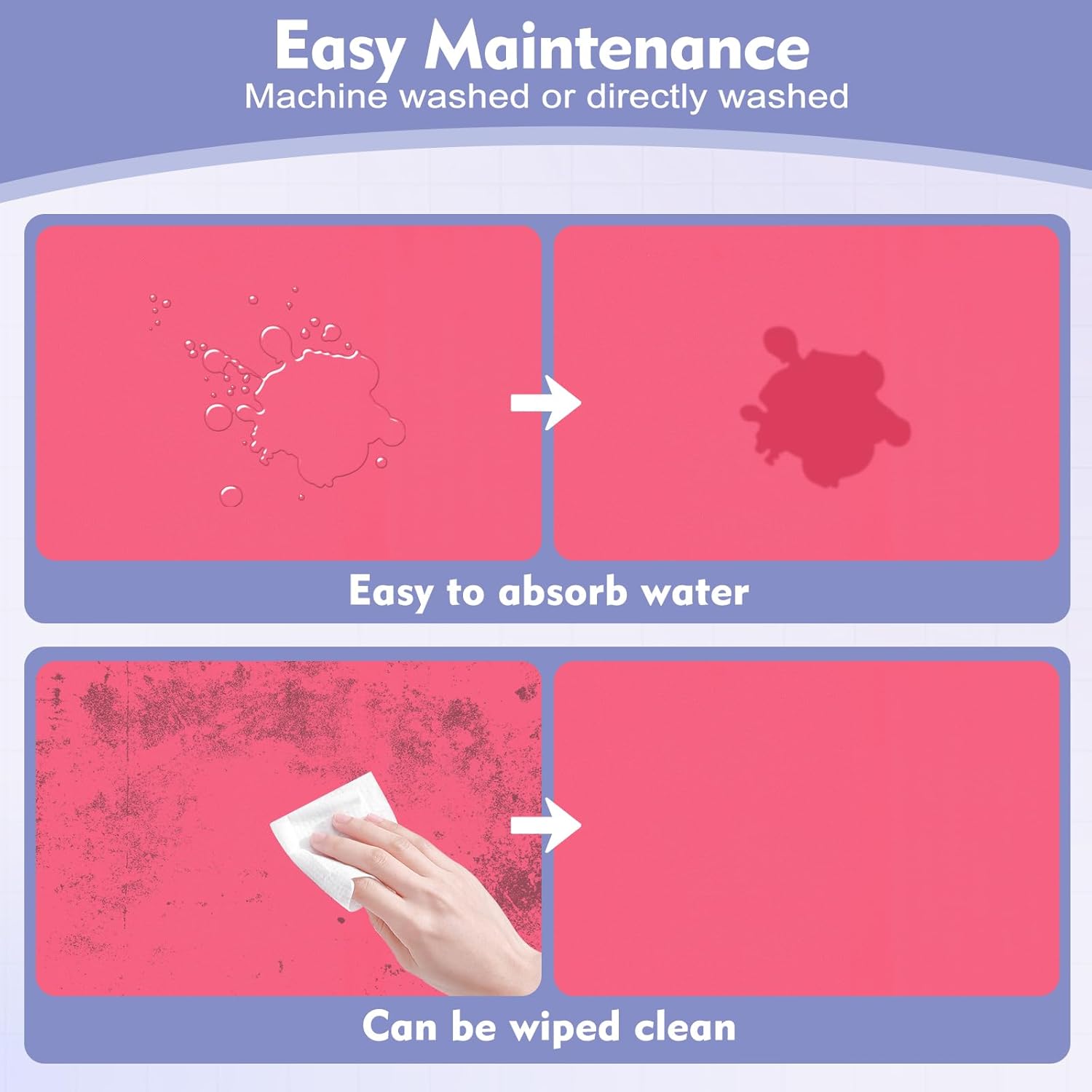 Easy Maintenance
Machine washed or directly washed

Easy to absorb water

Can be wiped clean