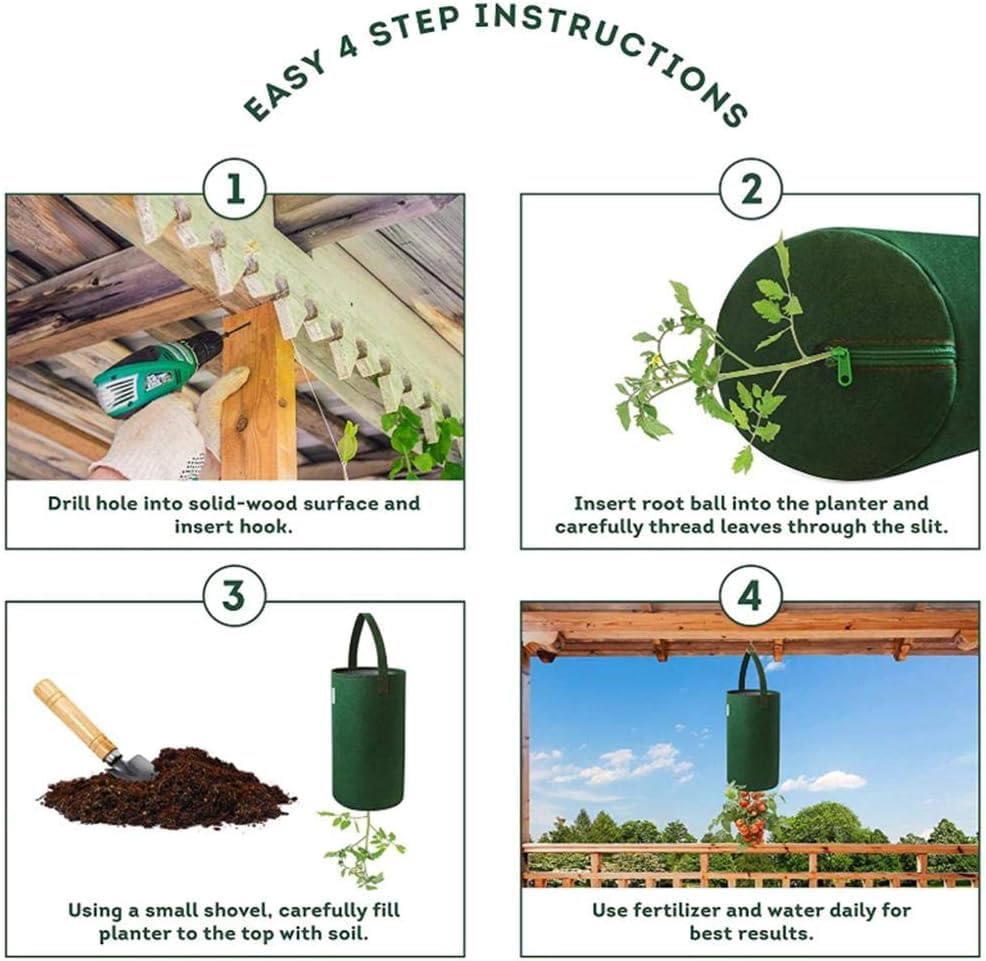 EASY 4 STEP INSTRUCTIONS

1

Drill hole into solid-wood surface and insert hook.

2

Insert root ball into the planter and carefully thread leaves through the slit.

3

Using a small shovel, carefully fill planter to the top with soil.

4

Use fertilizer and water daily for best results.