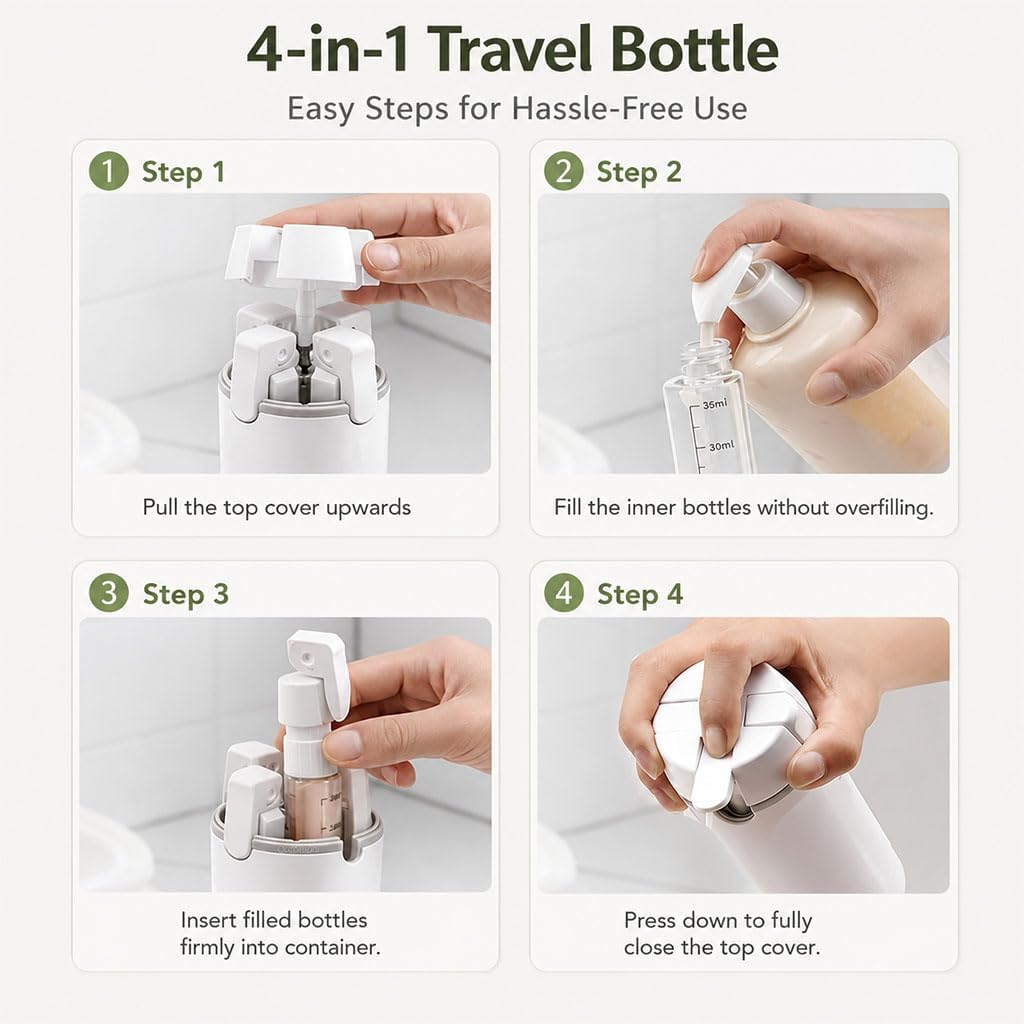 4-in-1 Travel Bottle

Easy Steps for Hassle-Free Use

1 Step 1

Pull the top cover upwards

2 Step 2

35ml
30ml

Fill the inner bottles without overfilling.

3 Step 3

Insert filled bottles firmly into container.

4 Step 4

Press down to fully close the top cover.