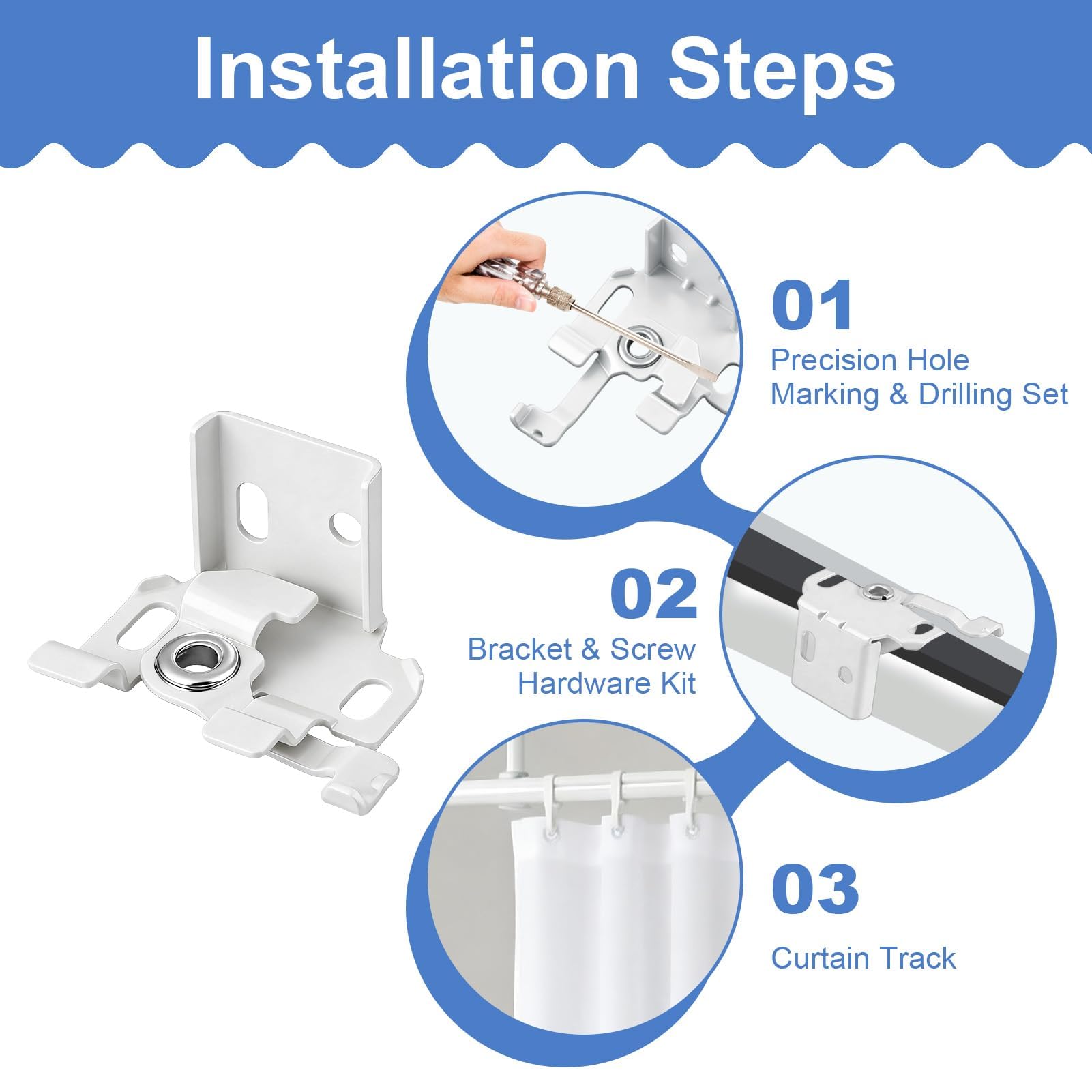 Installation Steps

01
Precision Hole Marking & Drilling Set

02
Bracket & Screw Hardware Kit

03
Curtain Track