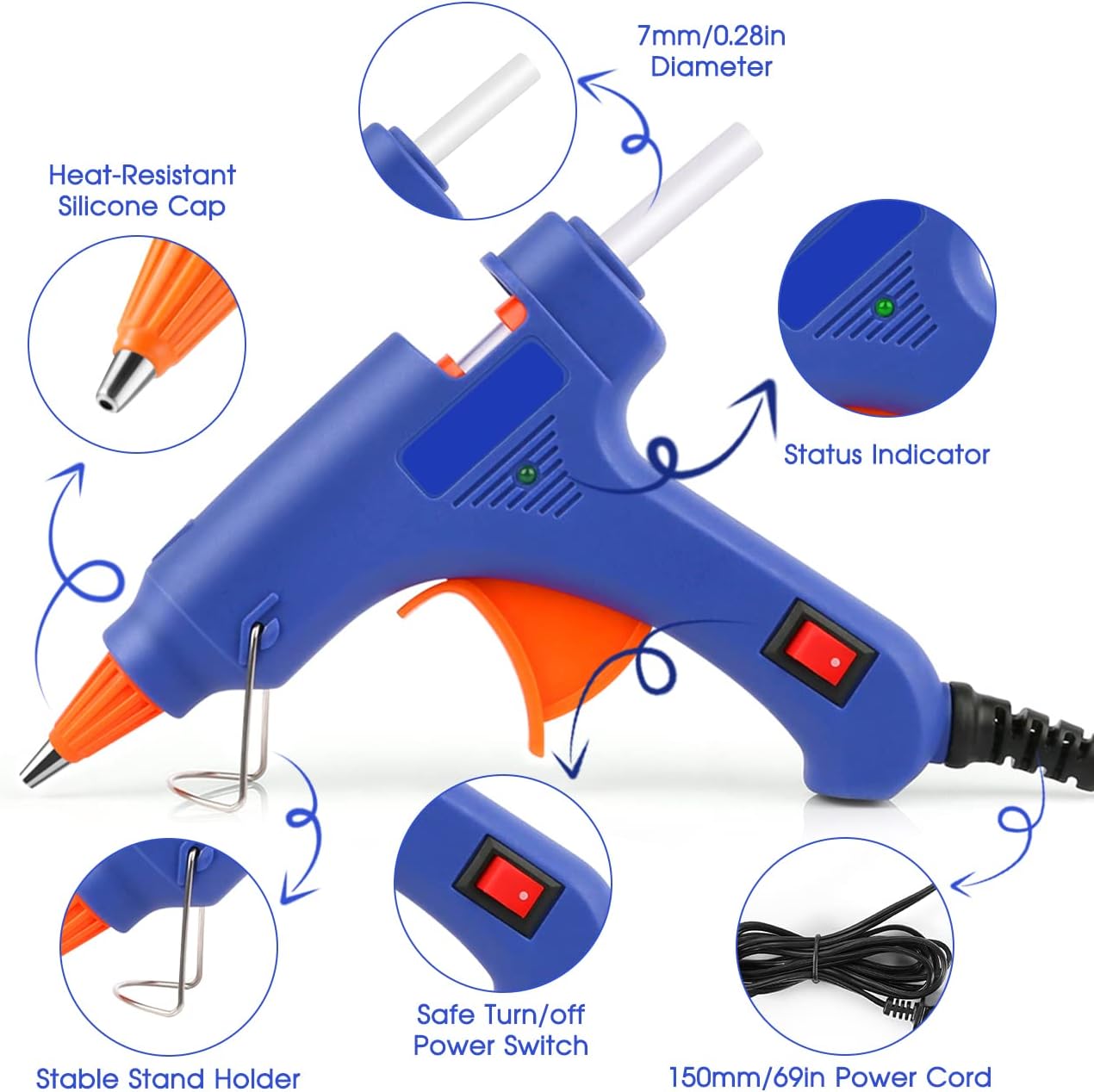 7mm/0.28in
Diameter

Heat-Resistant
Silicone Cap

Status Indicator

Stable Stand Holder

Safe Turn/off
Power Switch

150mm/69in Power Cord