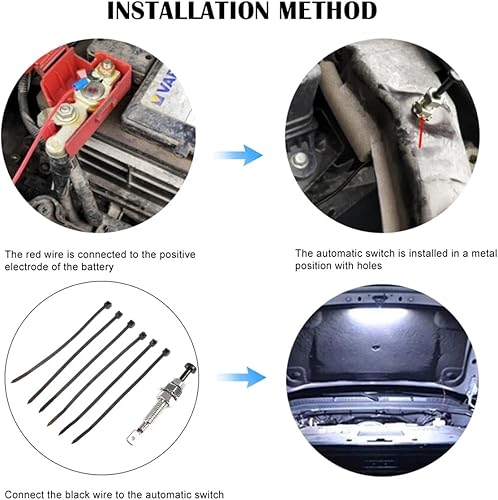 INSTALLATION METHOD

VAR

The red wire is connected to the positive electrode of the battery

The automatic switch is installed in a metal position with holes

Connect the black wire to the automatic switch