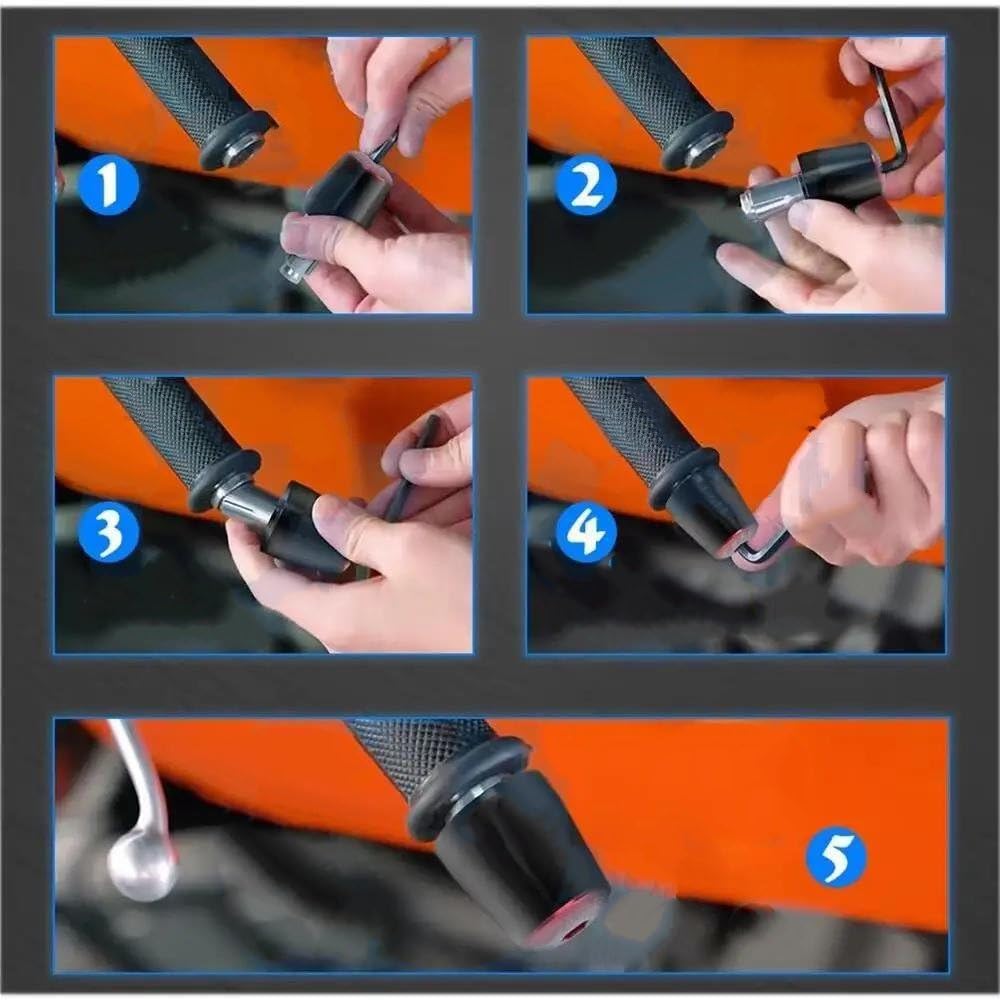 1

2

3

4

5