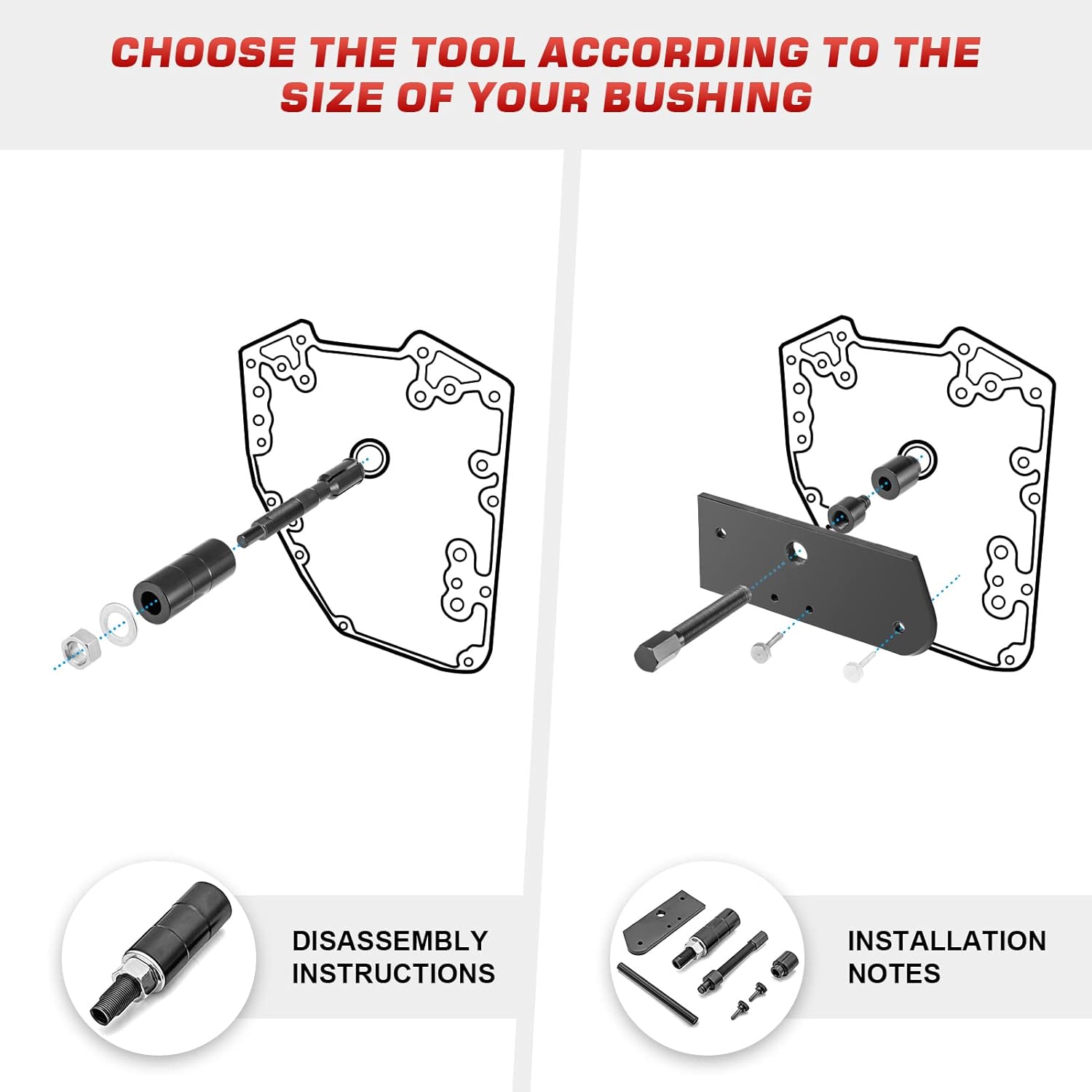 CHOOSE THE TOOL ACCORDING TO THE SIZE OF YOUR BUSHING

DISASSEMBLY INSTRUCTIONS

INSTALLATION NOTES