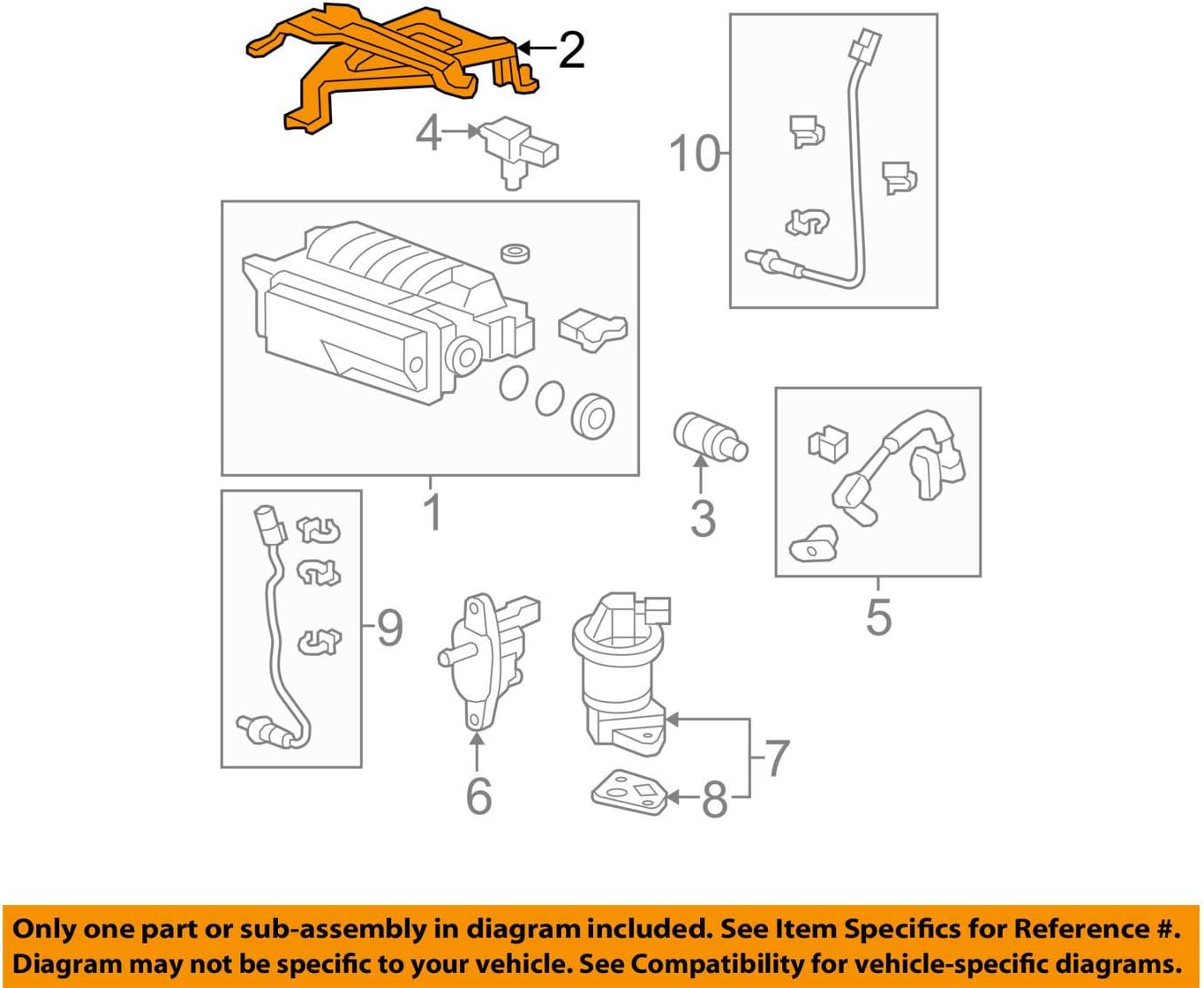 2
4
10
1
3
5
9
6
7
8

Only one part or sub-assembly in diagram included. See Item Specifics for Reference #. Diagram may not be specific to your vehicle. See Compatibility for vehicle-specific diagrams.