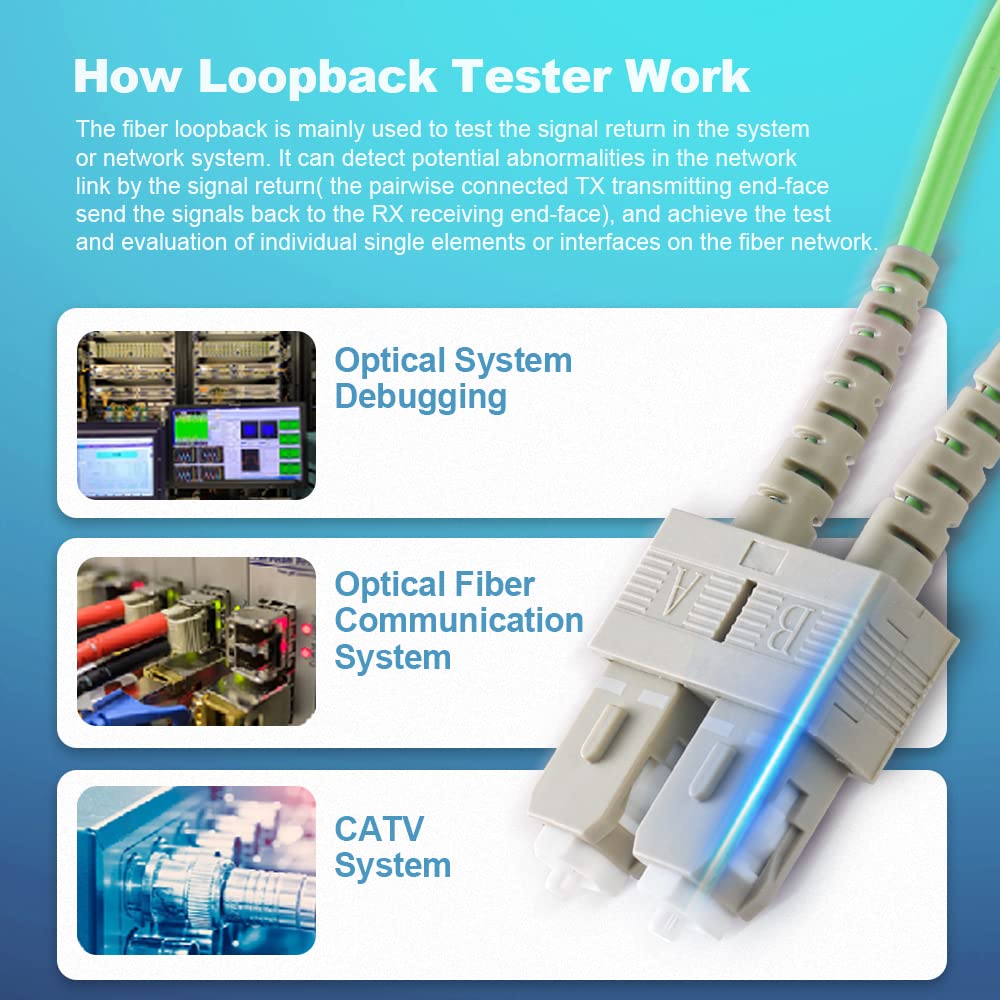 How Loopback Tester Work

The fiber loopback is mainly used to test the signal return in the system or network system. It can detect potential abnormalities in the network link by the signal return( the pairwise connected TX transmitting end-face send the signals back to the RX receiving end-face), and achieve the test and evaluation of individual single elements or interfaces on the fiber network.

Optical System Debugging

Optical Fiber Communication System

CATV System

A

B