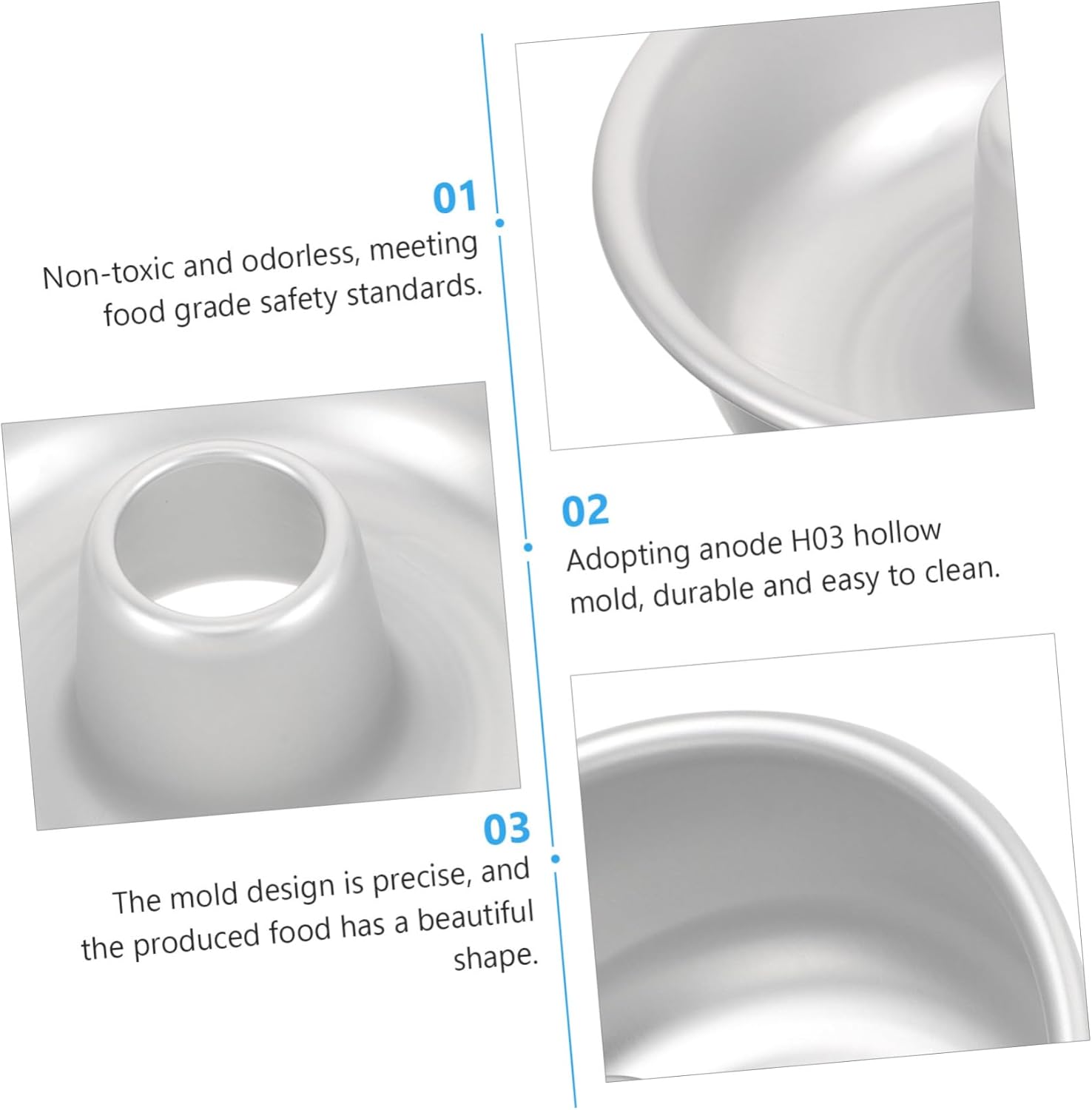 01

Non-toxic and odorless, meeting food grade safety standards.

02

Adopting anode H03 hollow mold, durable and easy to clean.

03

The mold design is precise, and the produced food has a beautiful shape.