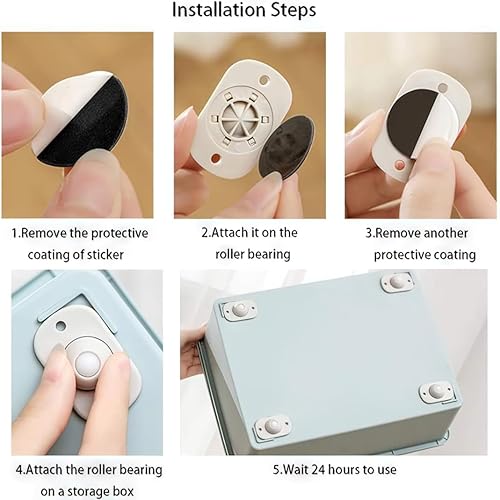 Installation Steps

1.Remove the protective coating of sticker

2.Attach it on the roller bearing

3.Remove another protective coating

4.Attach the roller bearing on a storage box

5.Wait 24 hours to use