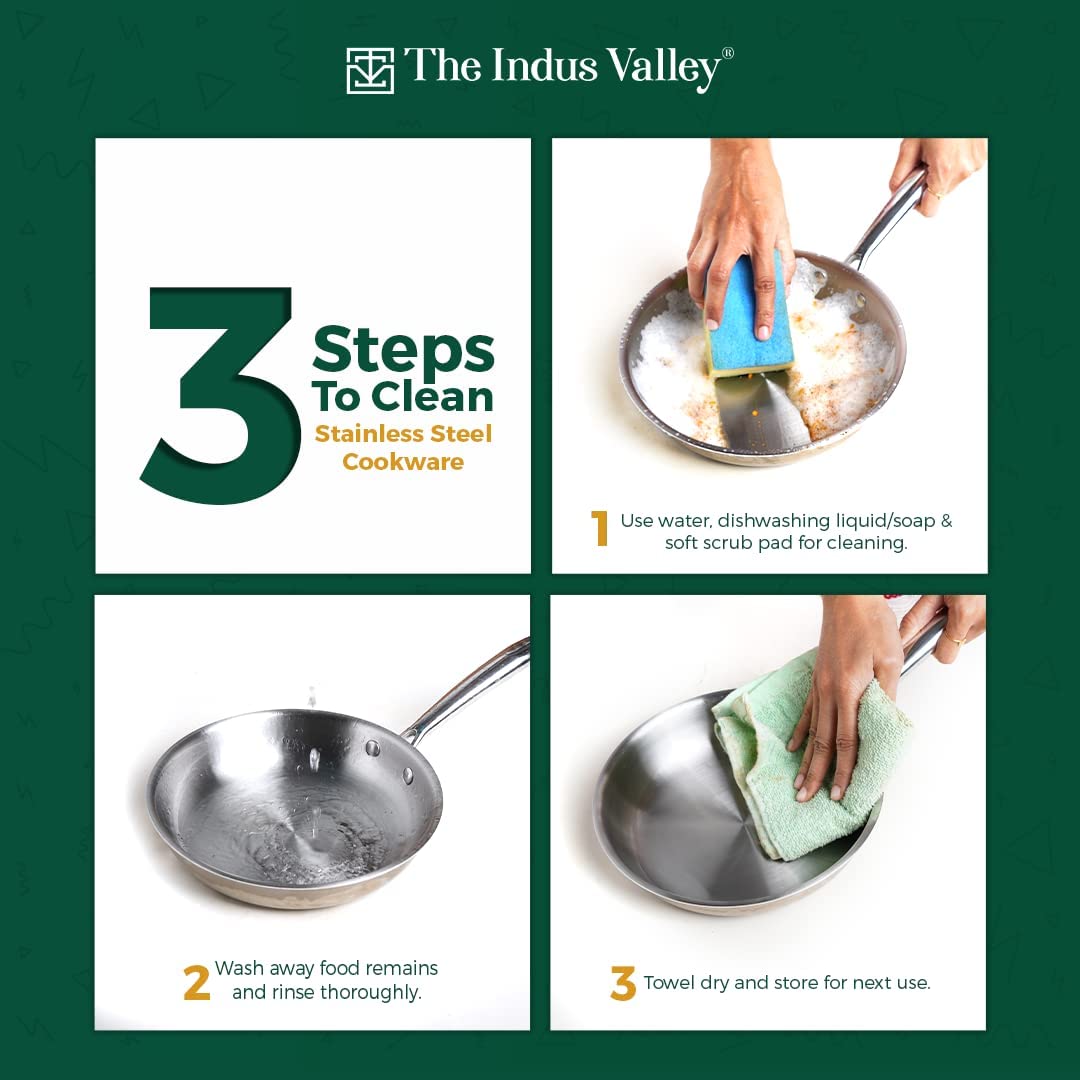 The Indus Valley®

3 Steps To Clean Stainless Steel Cookware

1 Use water, dishwashing liquid/soap & soft scrub pad for cleaning.

2 Wash away food remains and rinse thoroughly.

3 Towel dry and store for next use.