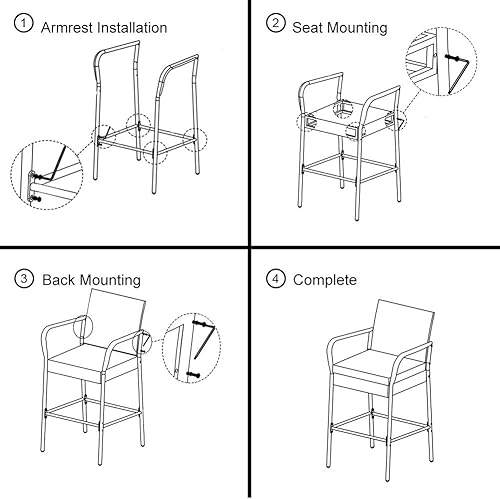 ① Armrest Installation

② Seat Mounting

③ Back Mounting

④ Complete