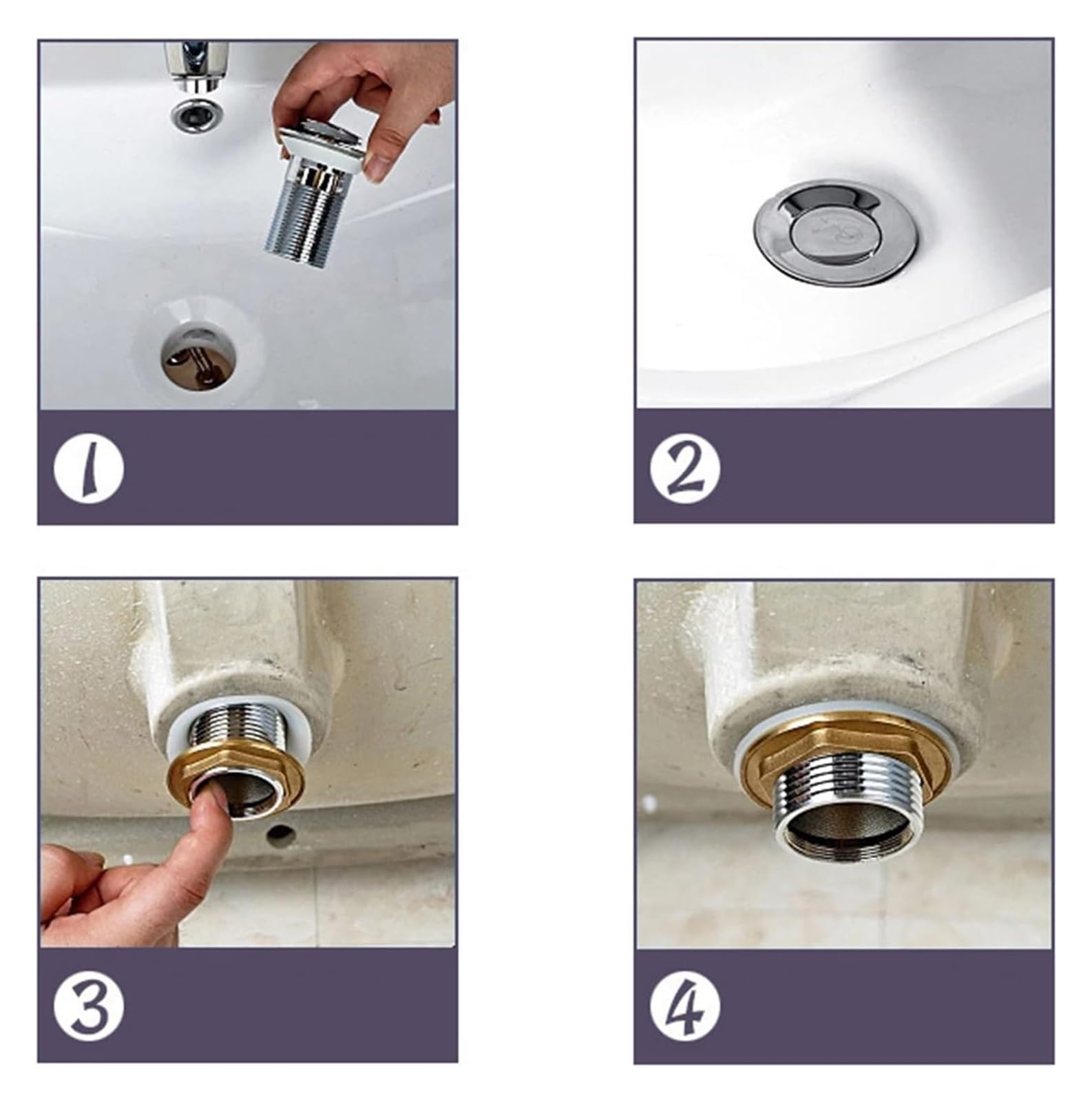 1

2

3

4