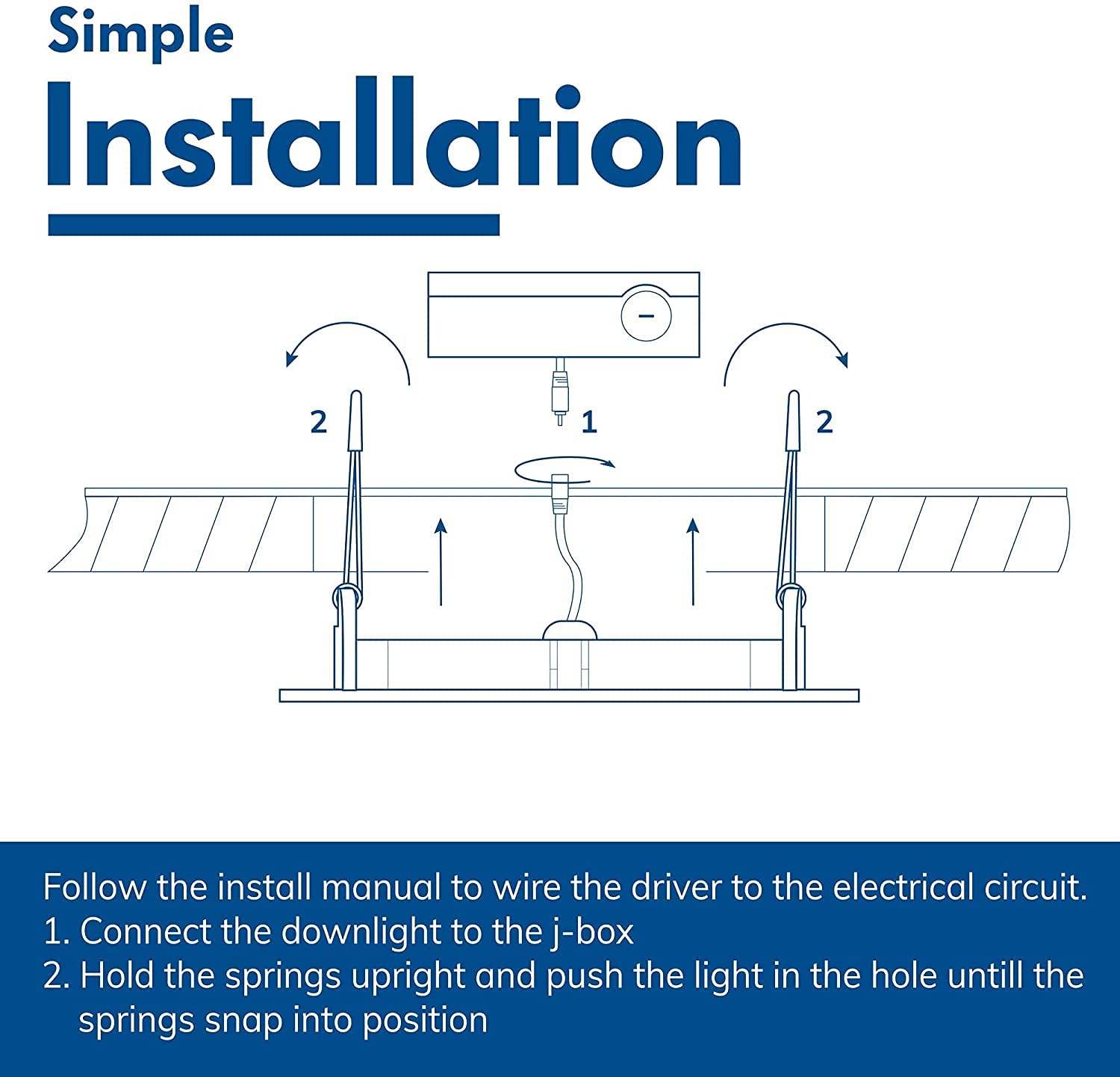 Simple
Installation

2

1

2

Follow the install manual to wire the driver to the electrical circuit.
1. Connect the downlight to the j-box
2. Hold the springs upright and push the light in the hole untill the springs snap into position