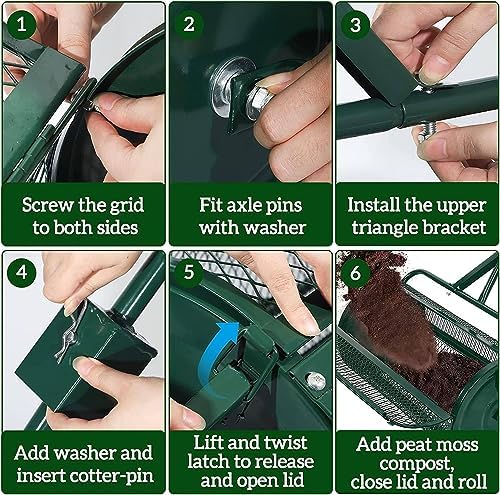 1

Screw the grid to both sides

2

Fit axle pins with washer

3

Install the upper triangle bracket

4

Add washer and insert cotter-pin

5

Lift and twist latch to release and open lid

6

Add peat moss compost, close lid and roll