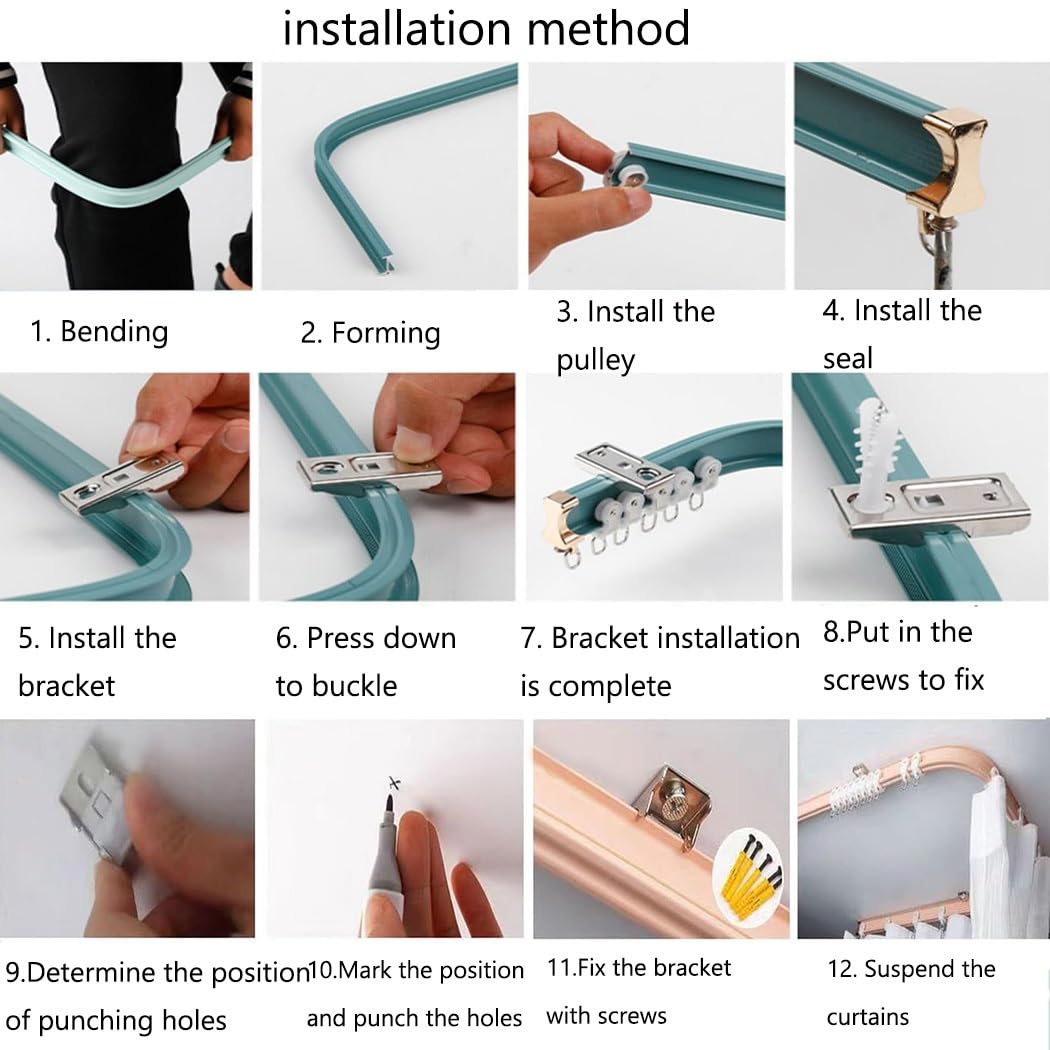 installation method

1. Bending

2. Forming

3. Install the pulley

4. Install the seal

5. Install the bracket

6. Press down to buckle

7. Bracket installation is complete

8.Put in the screws to fix

9.Determine the position of punching holes

10.Mark the position and punch the holes

11.Fix the bracket with screws

12. Suspend the curtains