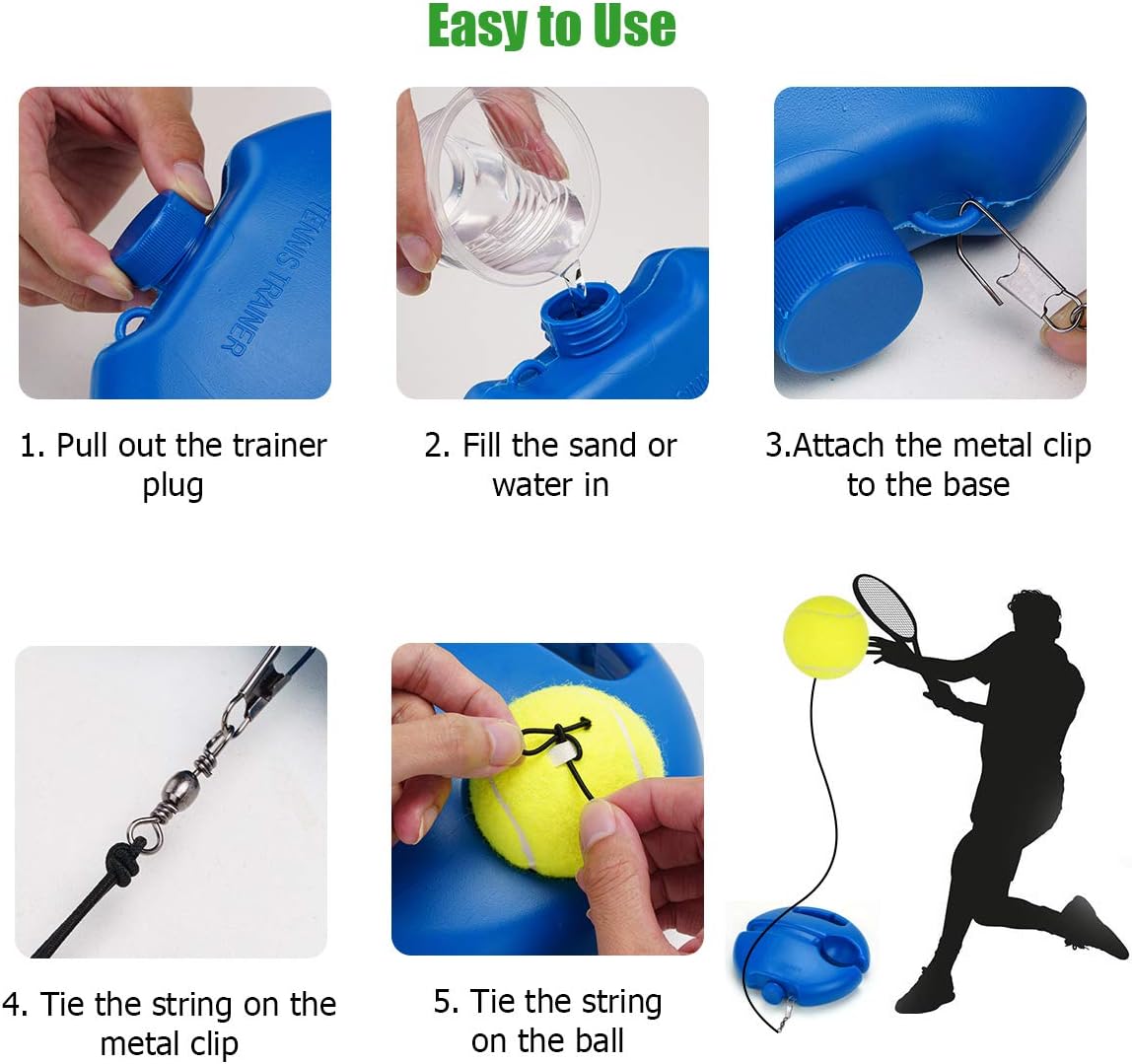 Easy to Use

TENNIS TRAINER

1. Pull out the trainer plug

2. Fill the sand or water in

3.Attach the metal clip to the base

4. Tie the string on the metal clip

5. Tie the string on the ball