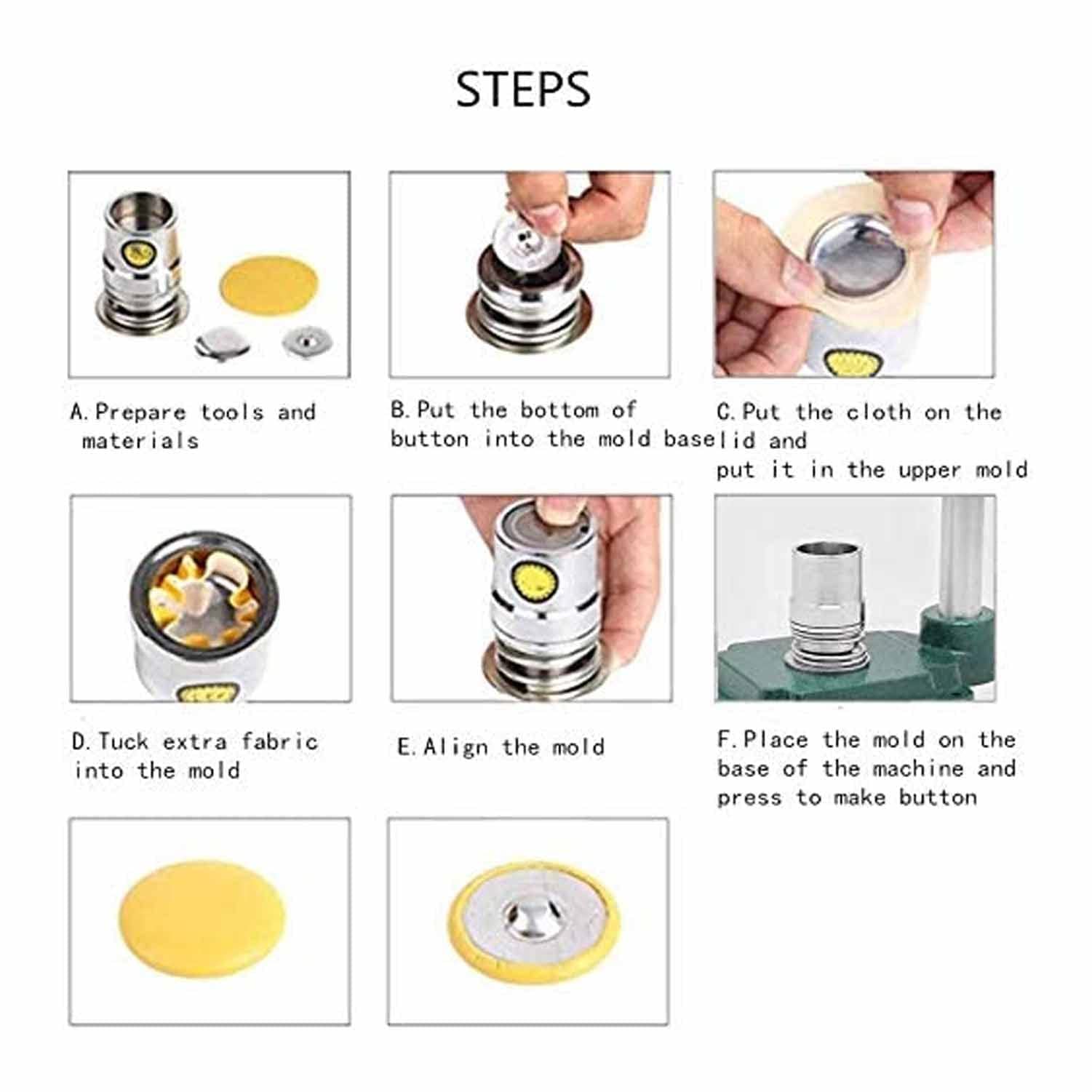 STEPS

A. Prepare tools and materials

B. Put the bottom of button into the mold base

C. Put the cloth on the lid and put it in the upper mold

D. Tuck extra fabric into the mold

E. Align the mold

F. Place the mold on the base of the machine and press to make button