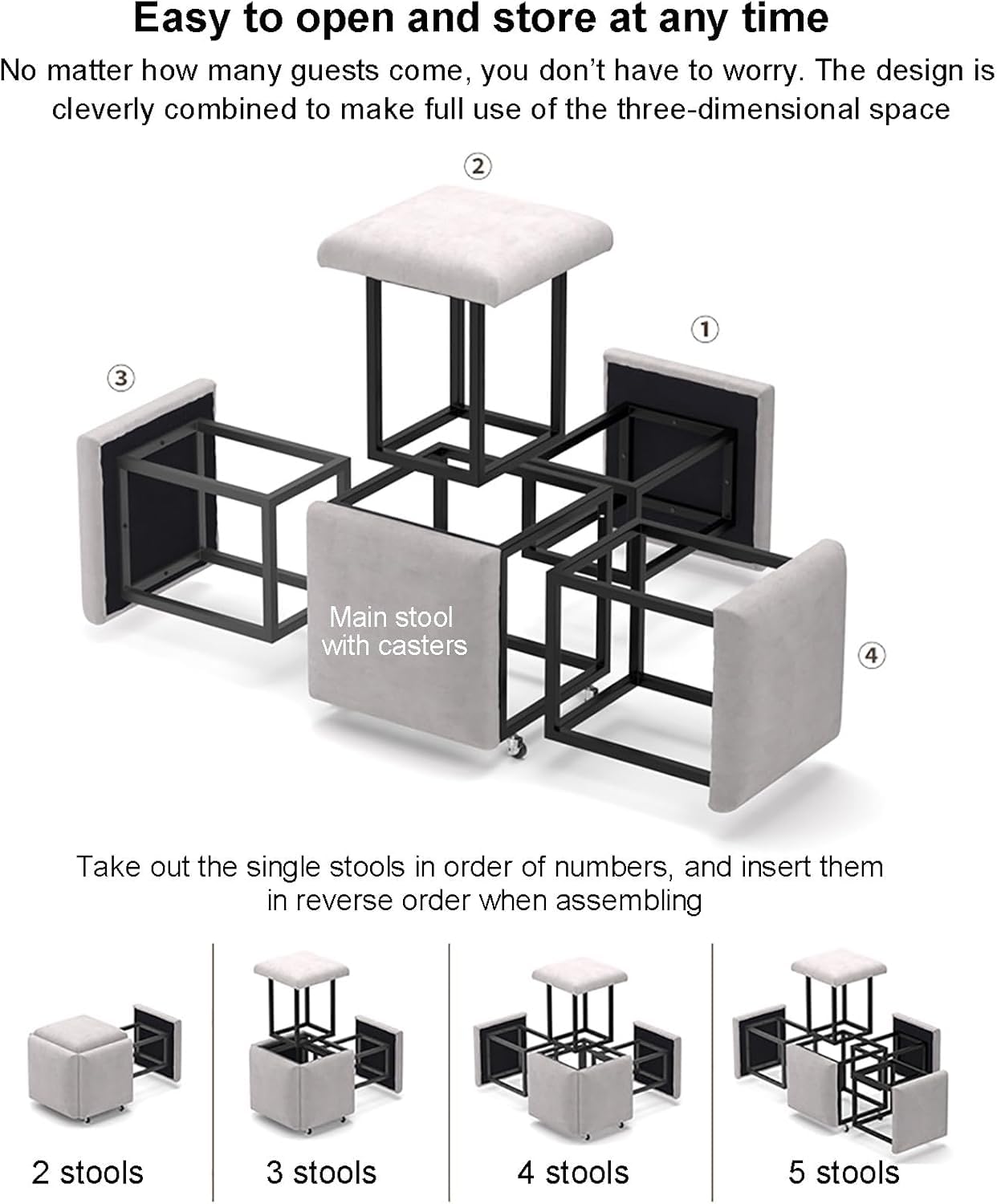 Easy to open and store at any time

No matter how many guests come, you don't have to worry. The design is cleverly combined to make full use of the three-dimensional space

②

①

③

Main stool with casters

④

Take out the single stools in order of numbers, and insert them in reverse order when assembling

2 stools

3 stools

4 stools

5 stools