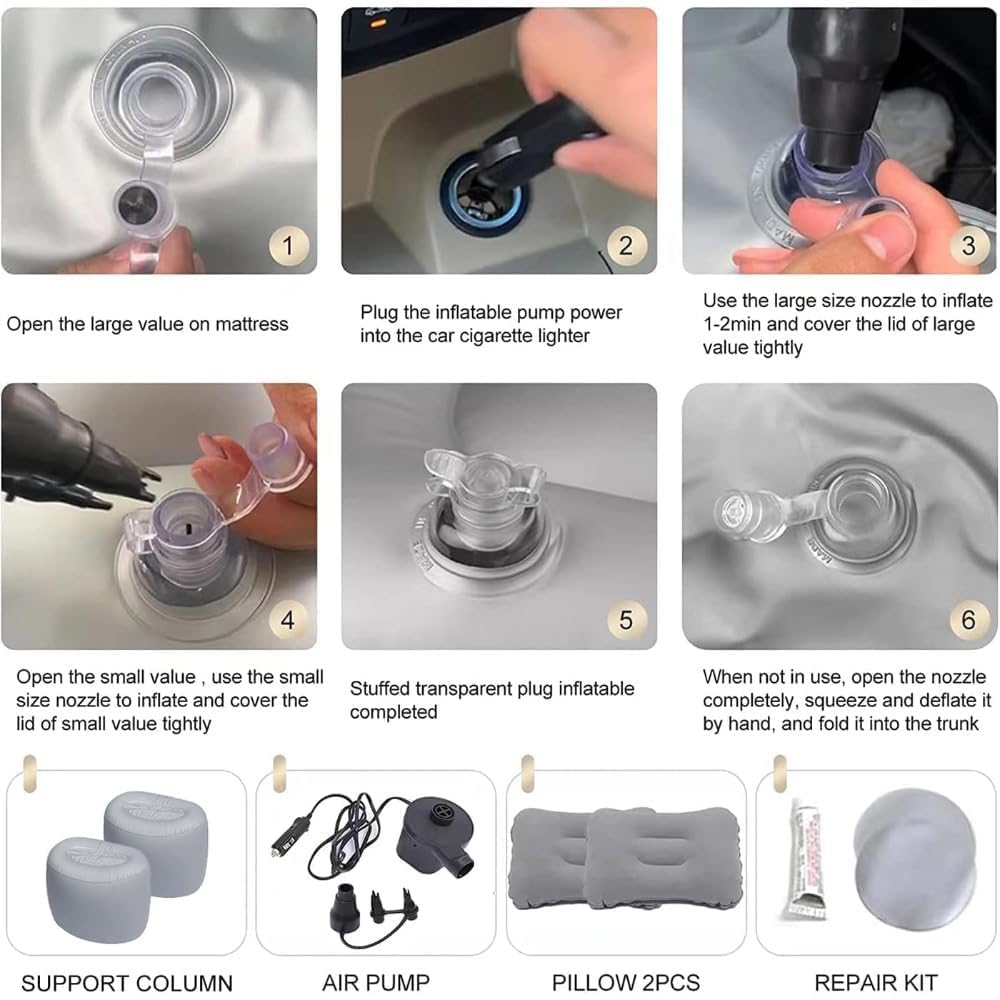 1

Open the large value on mattress

2

Plug the inflatable pump power into the car cigarette lighter

3

Use the large size nozzle to inflate 1-2min and cover the lid of large value tightly

4

Open the small value , use the small size nozzle to inflate and cover the lid of small value tightly

5

Stuffed transparent plug inflatable completed

6

When not in use, open the nozzle completely, squeeze and deflate it by hand, and fold it into the trunk

SUPPORT COLUMN

AIR PUMP

PILLOW 2PCS

REPAIR KIT