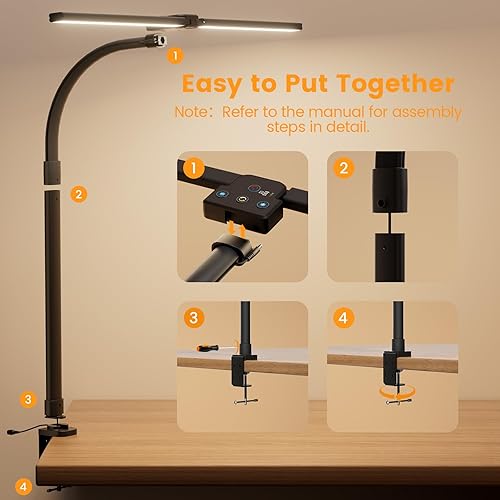 1

Easy to Put Together

Note: Refer to the manual for assembly steps in detail.

2

1

2

3

4

3

4