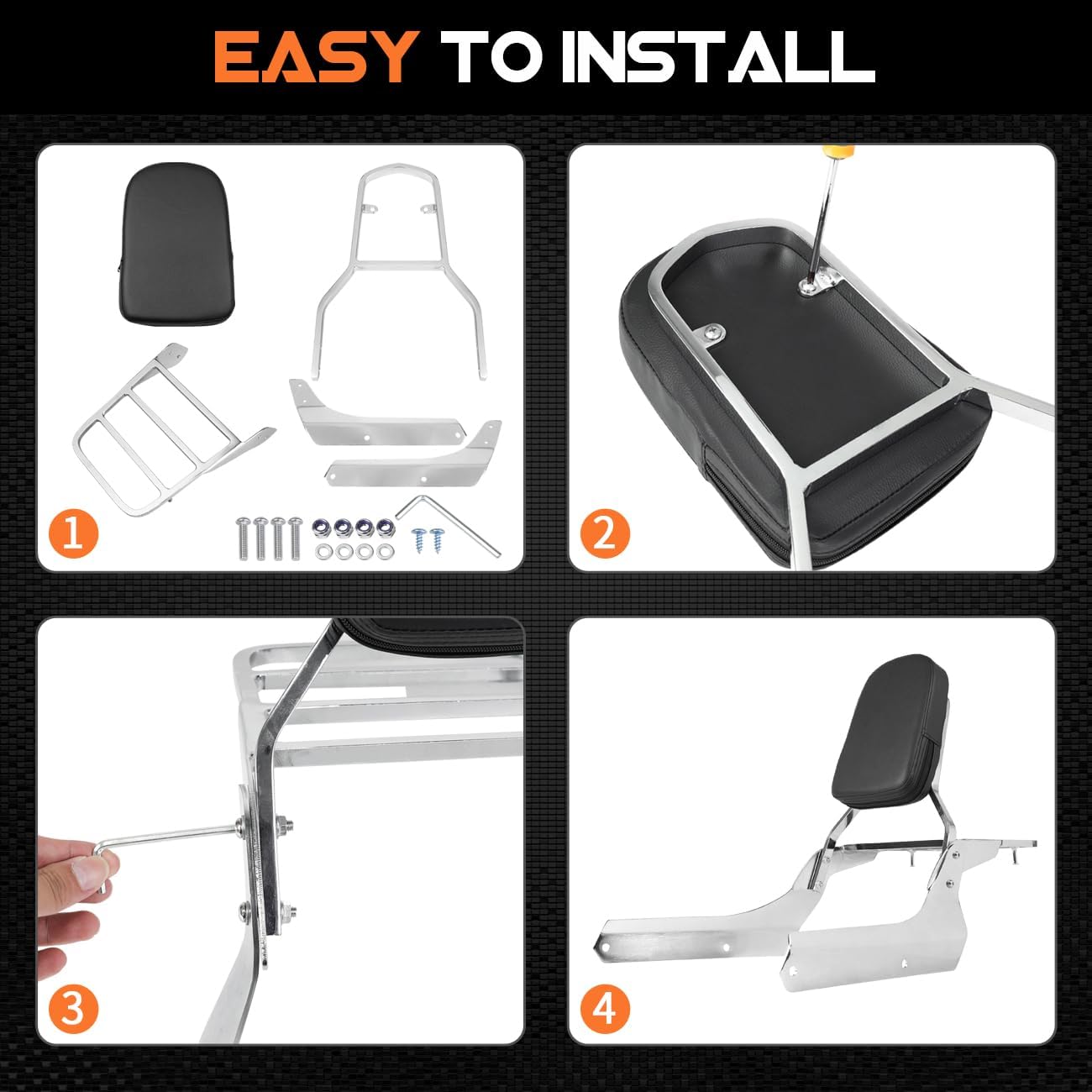 EASY TO INSTALL

1

2

3

4