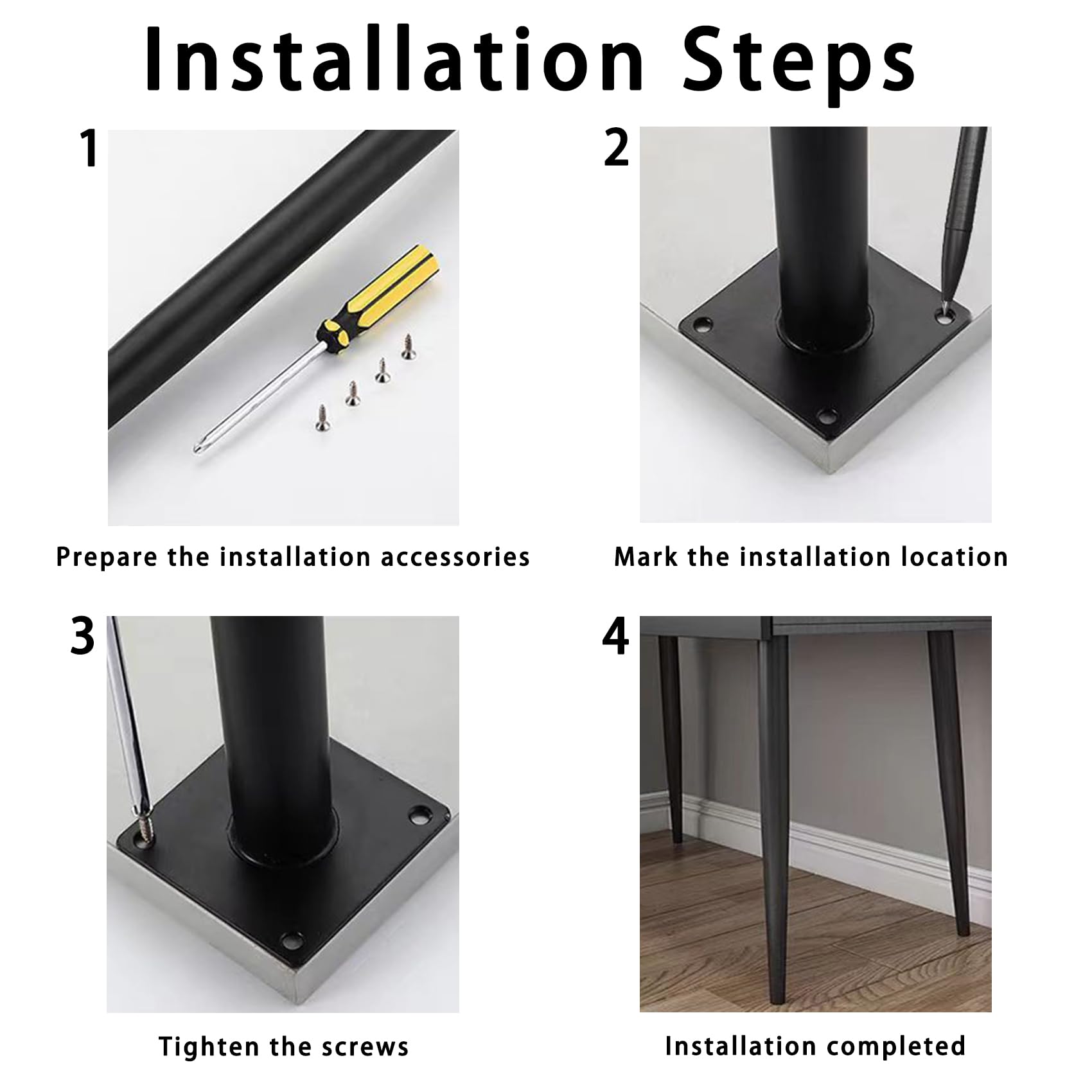 Installation Steps

1

Prepare the installation accessories

2

Mark the installation location

3

Tighten the screws

4

Installation completed