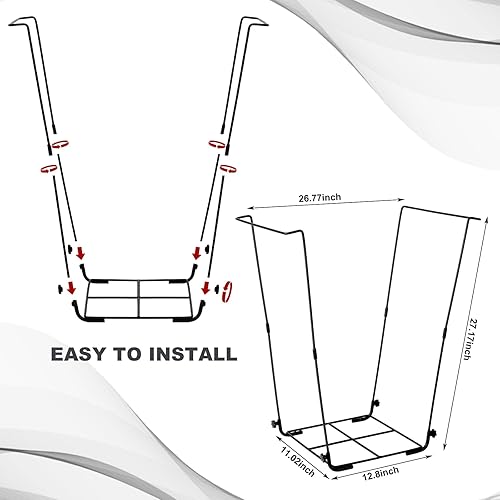 EASY TO INSTALL

26.77inch

27.17inch

11.02inch

12.8inch