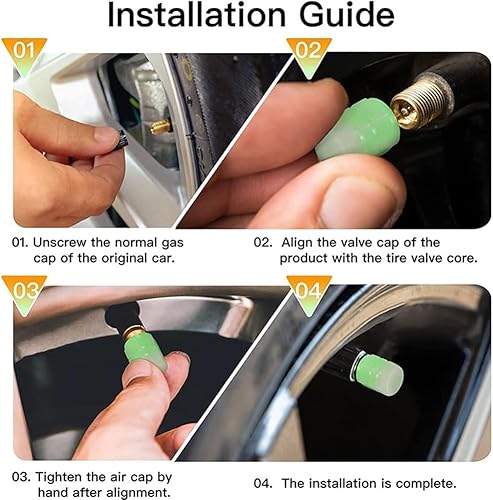 Installation Guide

01

02

01. Unscrew the normal gas cap of the original car.

02. Align the valve cap of the product with the tire valve core.

03

04

03. Tighten the air cap by hand after alignment.

04. The installation is complete.